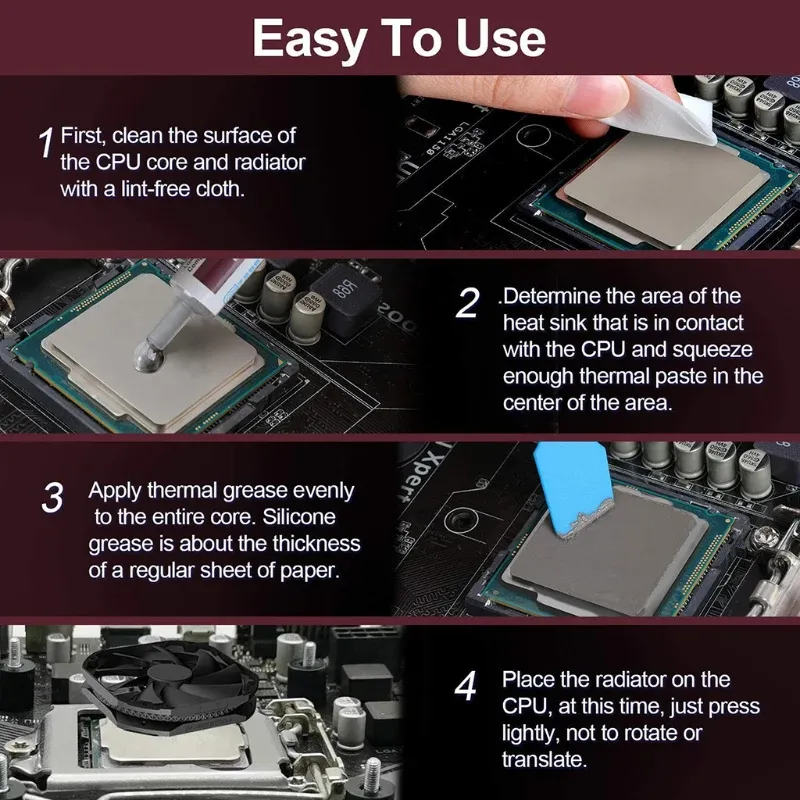 Easy To Use

1 First, clean the surface of the CPU core and radiator with a lint-free cloth.

2 .Determine the area of the heat sink that is in contact with the CPU and squeeze enough thermal paste in the center of the area.

3 Apply thermal grease evenly to the entire core. Silicone grease is about the thickness of a regular sheet of paper.

4 Place the radiator on the CPU, at this time, just press lightly, not to rotate or translate.