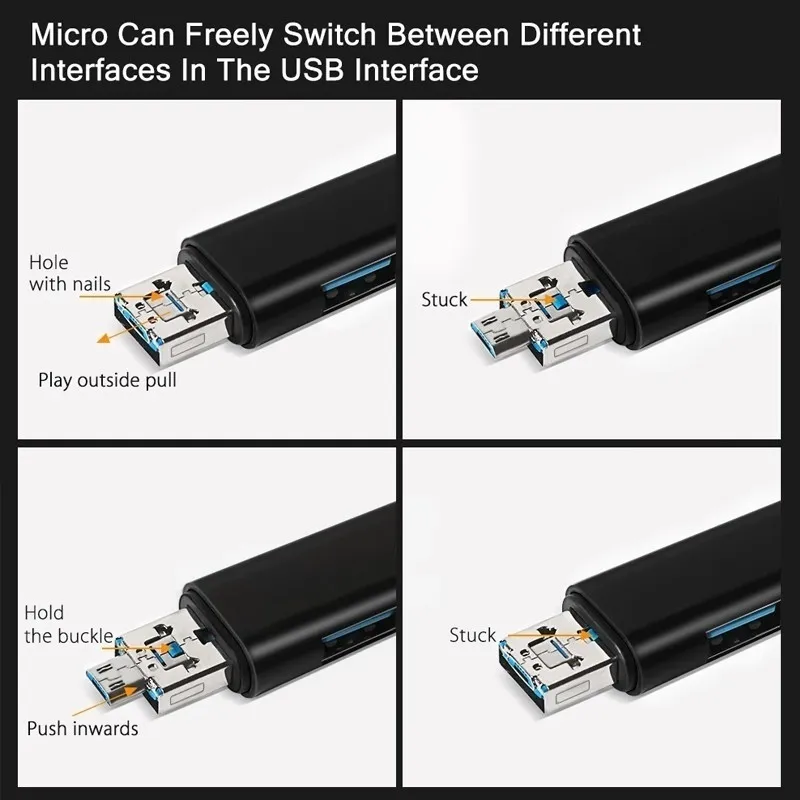 Micro Can Freely Switch Between Different Interfaces In The USB Interface

Hole with nails

Play outside pull

Stuck

Hold the buckle

Push inwards

Stuck