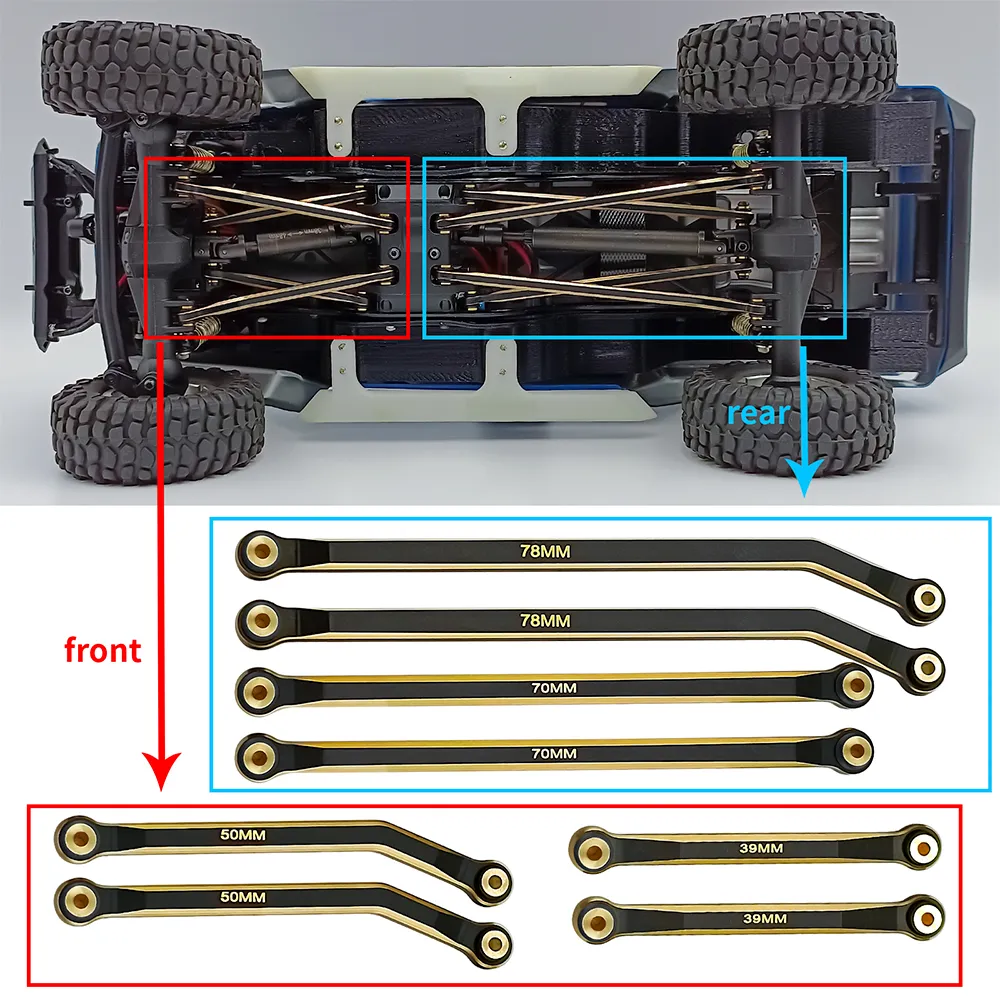 rear

78MM

78MM

70MM

70MM

front

50MM

50MM

39MM

39MM