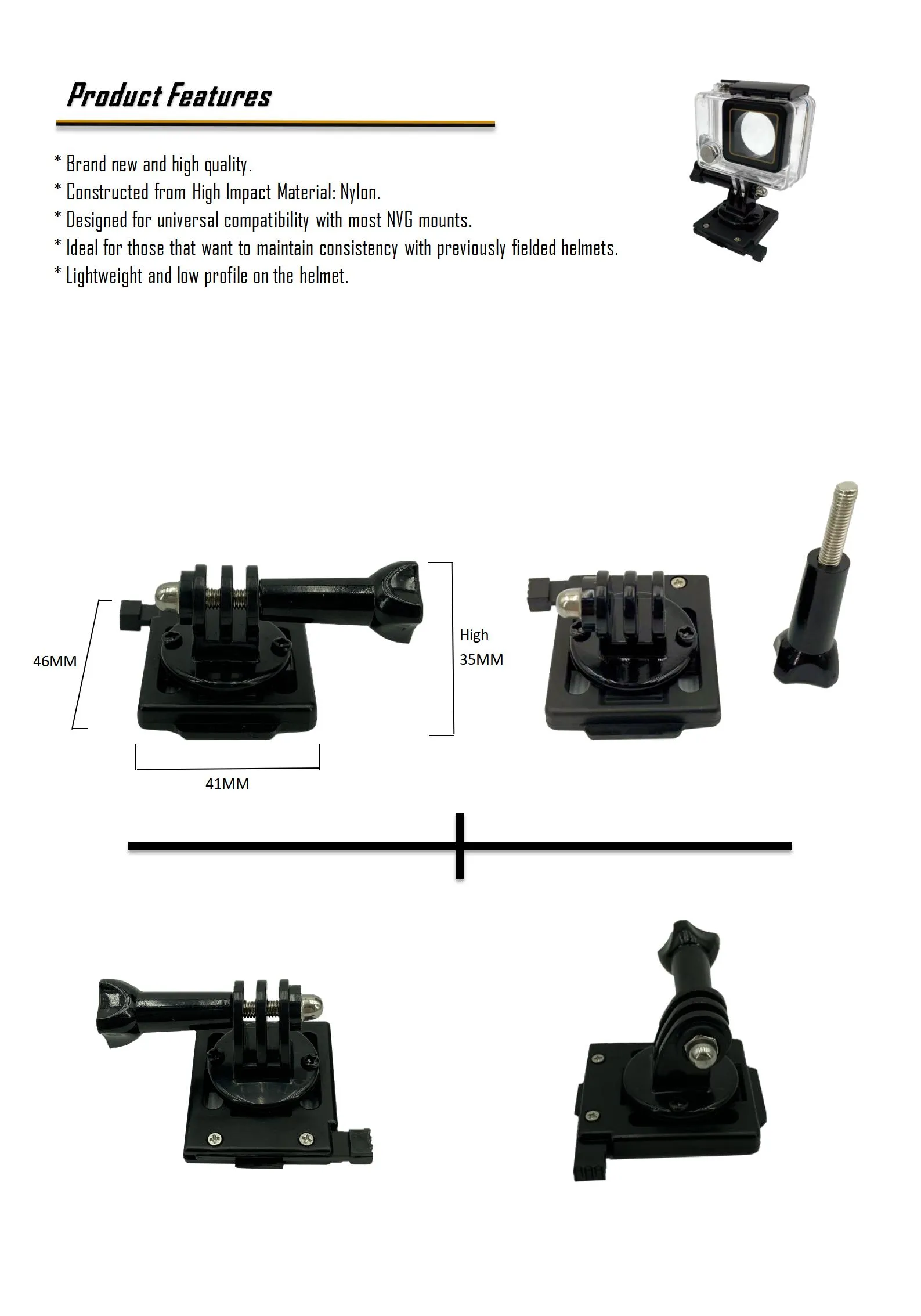 Product Features

* Brand new and high quality.
* Constructed from High Impact Material: Nylon.
* Designed for universal compatibility with most NVG mounts.
* Ideal for those that want to maintain consistency with previously fielded helmets.
* Lightweight and low profile on the helmet.

46MM

High
35MM

41MM