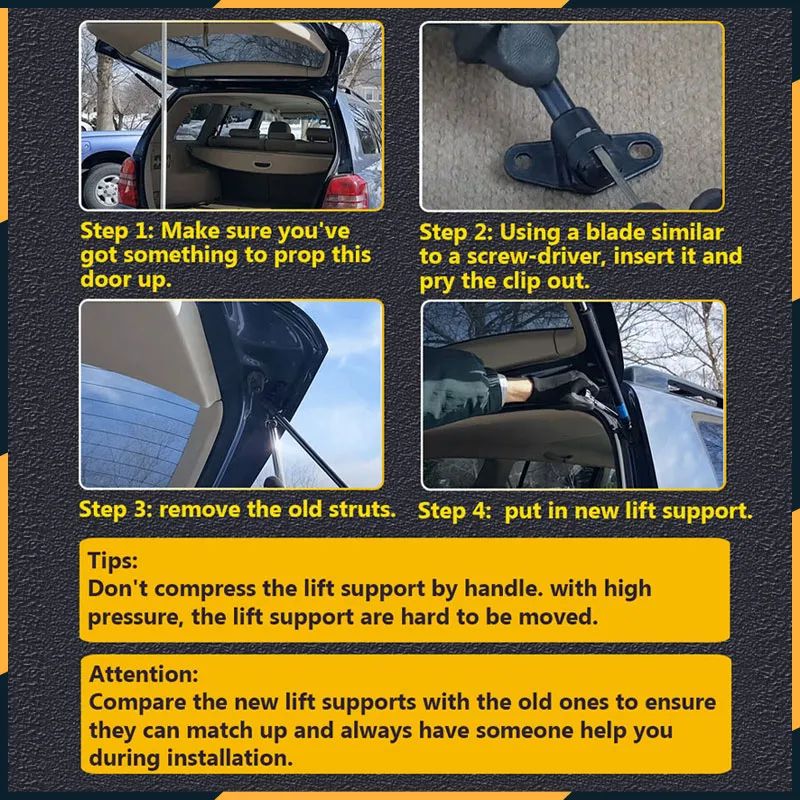 Step 1: Make sure you've got something to prop this door up.

Step 2: Using a blade similar to a screw-driver, insert it and pry the clip out.

Step 3: remove the old struts.

Step 4: put in new lift support.

Tips:
Don't compress the lift support by handle. with high pressure, the lift support are hard to be moved.

Attention:
Compare the new lift supports with the old ones to ensure they can match up and always have someone help you during installation.