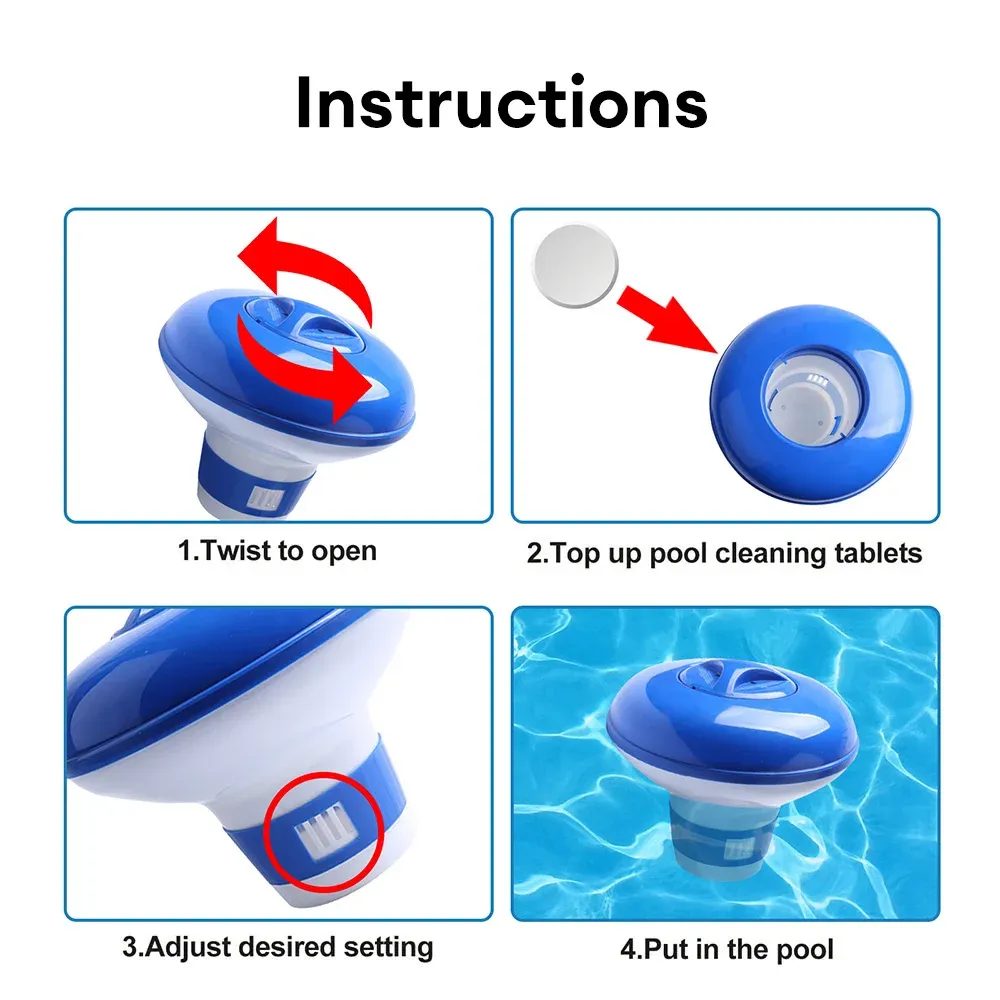 Instructions

1.Twist to open

2.Top up pool cleaning tablets

3.Adjust desired setting

4.Put in the pool