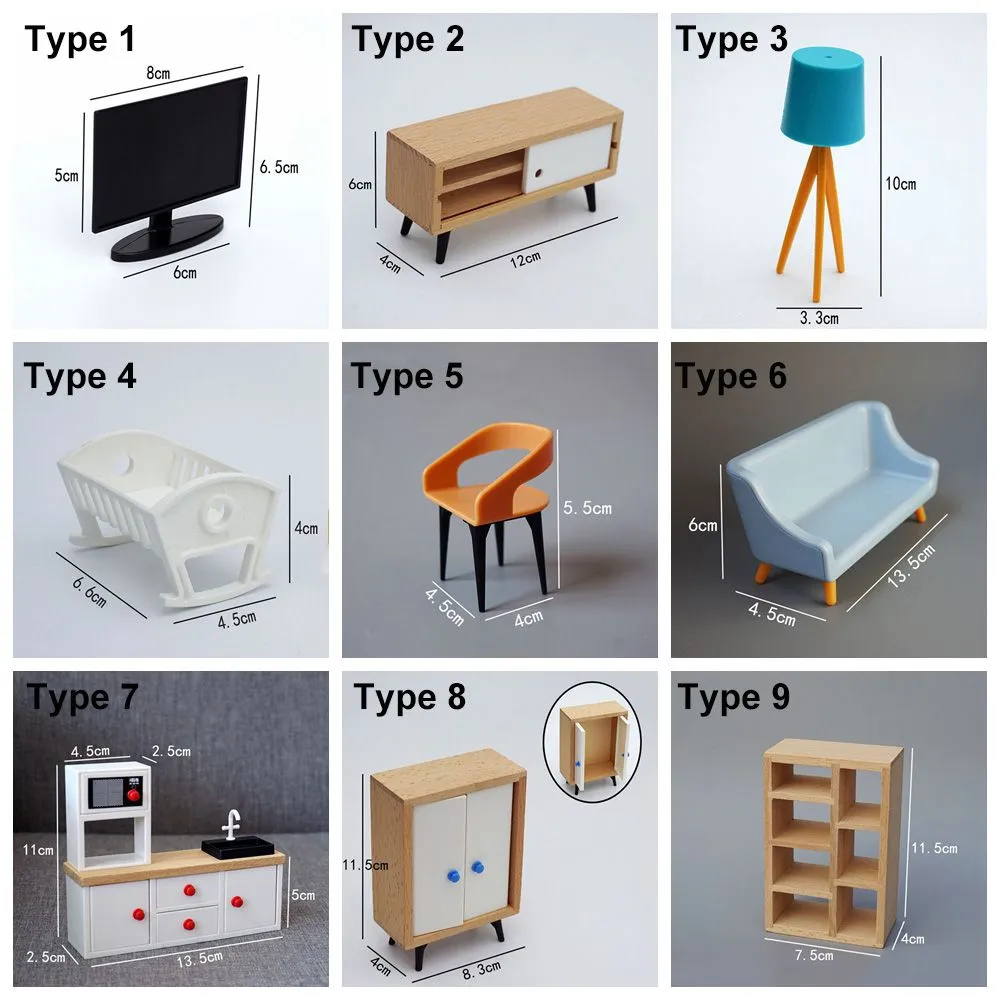 Type 1
8cm
5cm
6.5cm
6cm

Type 2
6cm
4cm
12cm

Type 3
10cm
3.3cm

Type 4
4cm
6.6cm
4.5cm

Type 5
5.5cm
4.5cm
4cm

Type 6
6cm
4.5cm
13.5cm

Type 7
4.5cm
2.5cm
11cm
5cm
2.5cm
13.5cm

Type 8
11.5cm
4cm
8.3cm

Type 9
11.5cm
4cm
7.5cm