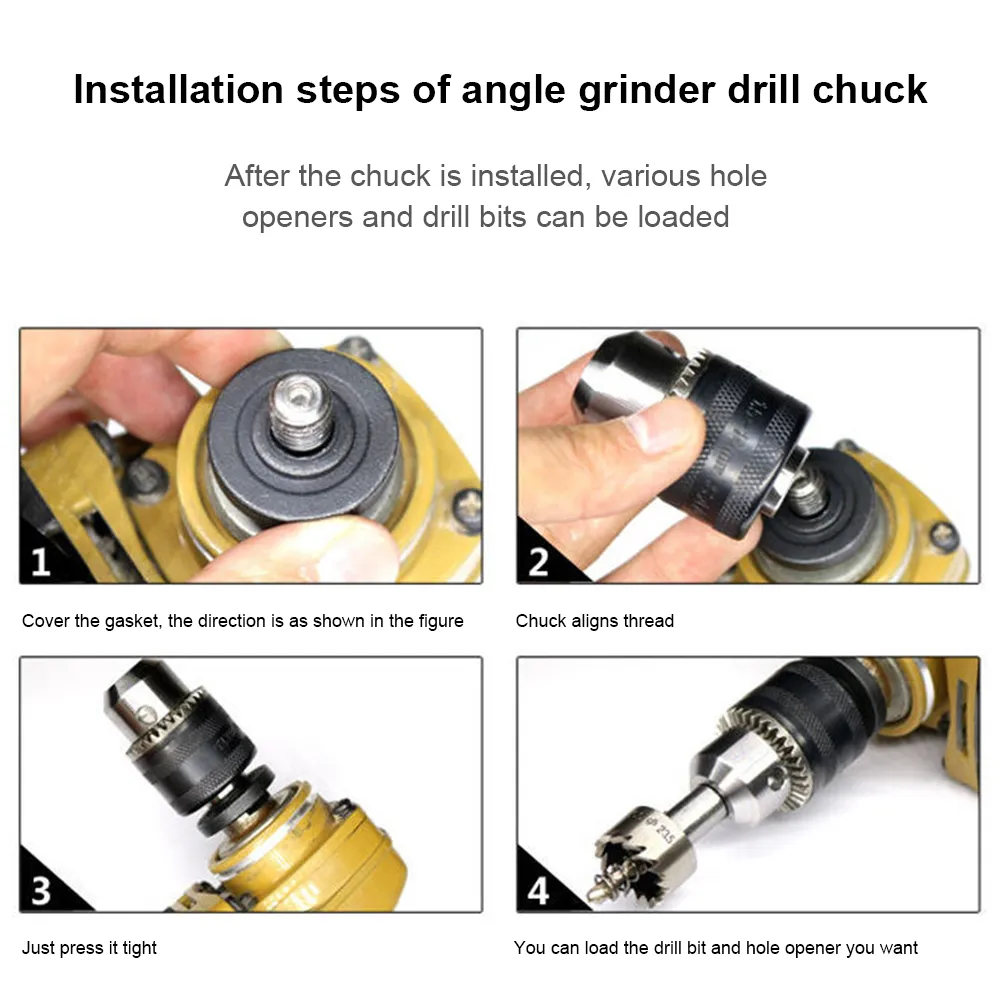 Installation steps of angle grinder drill chuck

After the chuck is installed, various hole openers and drill bits can be loaded

1

Cover the gasket, the direction is as shown in the figure

2

Chuck aligns thread

3

Just press it tight

4

You can load the drill bit and hole opener you want