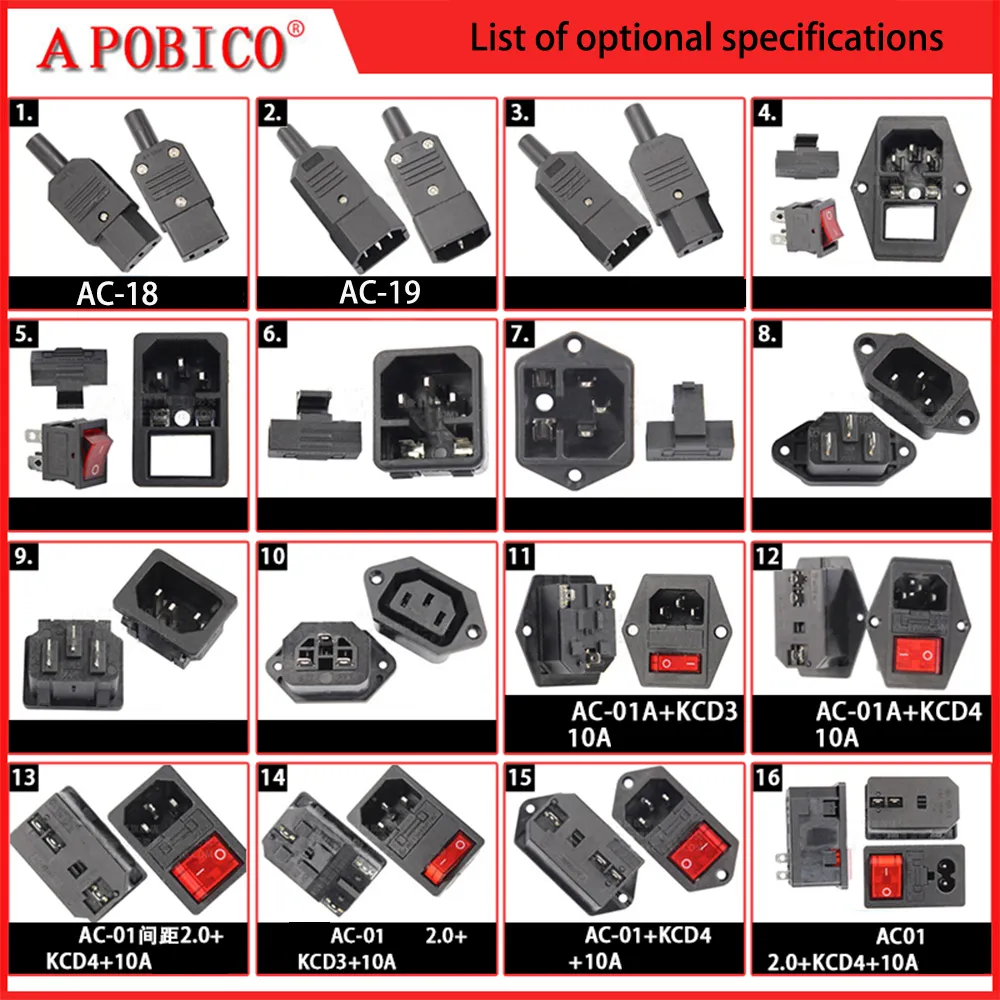 APOBICO®

List of optional specifications

1.
AC-18

2.
AC-19

3.

4.

5.

6.

7.

8.

9.

10

11
AC-01A+KCD3 10A

12
AC-01A+KCD4 10A

13
AC-01间距2.0+ KCD4+10A

14
AC-01 2.0+ KCD3+10A

15
AC-01+KCD4 +10A

16
AC01 2.0+KCD4+10A