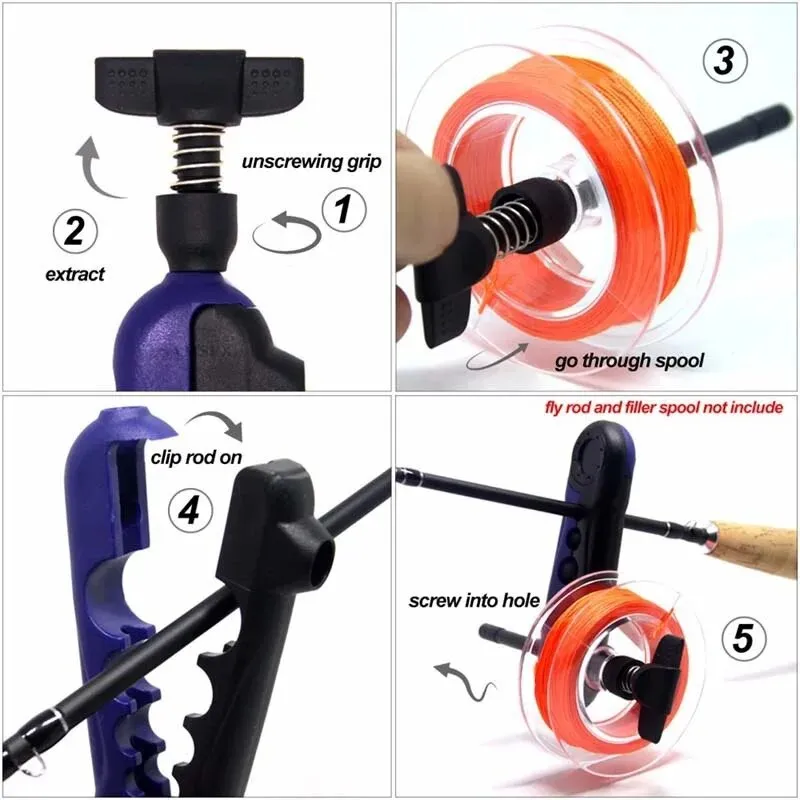 unscrewing grip

1

2

extract

3

go through spool

clip rod on

4

fly rod and filler spool not include

screw into hole

5