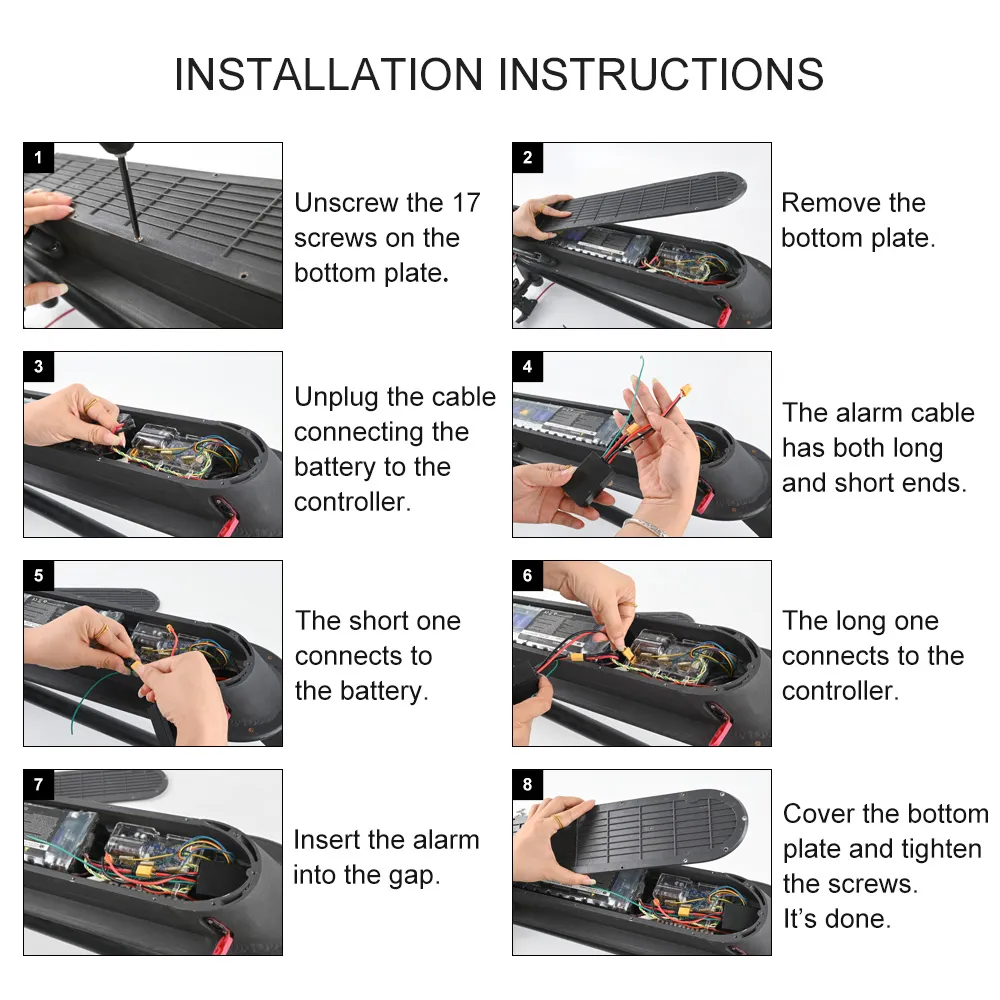 INSTALLATION INSTRUCTIONS

1
Unscrew the 17 screws on the bottom plate.

2
Remove the bottom plate.

3
Unplug the cable connecting the battery to the controller.

4
The alarm cable has both long and short ends.

5
The short one connects to the battery.

6
The long one connects to the controller.

7
Insert the alarm into the gap.

8
Cover the bottom plate and tighten the screws.
It's done.