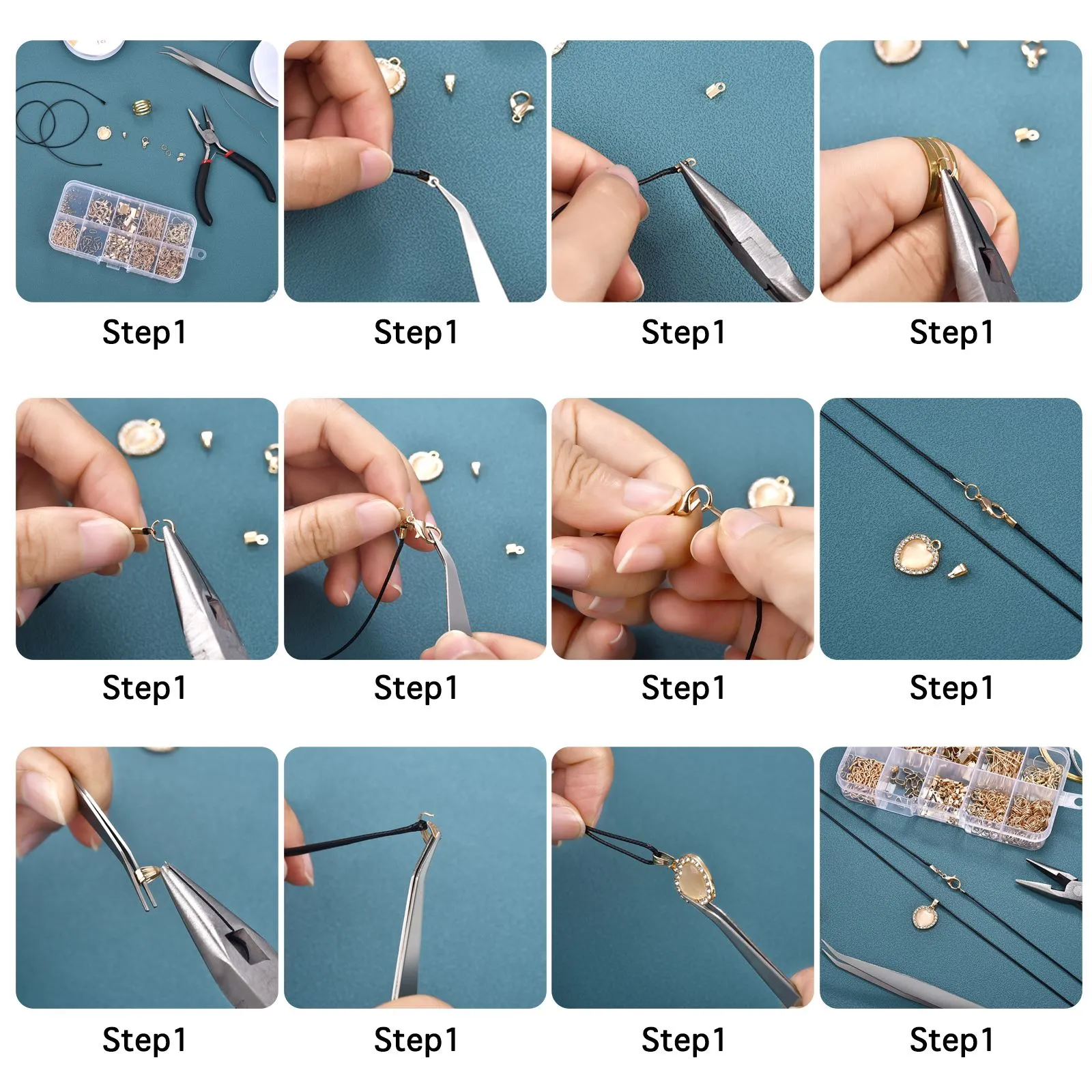 Step1 Step1 Step1 Step1

Step1 Step1 Step1 Step1

Step1 Step1 Step1 Step1