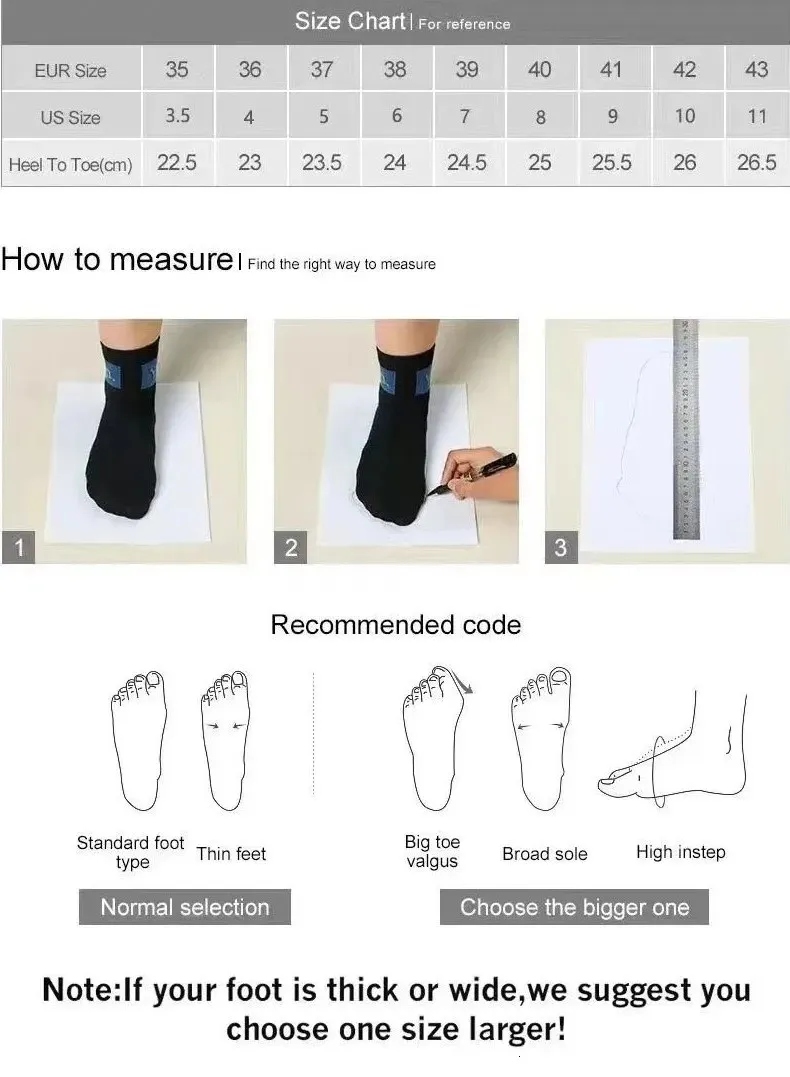 Size Chart | For reference

| EUR Size | 35 | 36 | 37 | 38 | 39 | 40 | 41 | 42 | 43 |
|---|---|---|---|---|---|---|---|---|---|
| US Size | 3.5 | 4 | 5 | 6 | 7 | 8 | 9 | 10 | 11 |
| Heel To Toe(cm) | 22.5 | 23 | 23.5 | 24 | 24.5 | 25 | 25.5 | 26 | 26.5 |

How to measure | Find the right way to measure

1

2

3

Recommended code

Standard foot type

Thin feet

Big toe valgus

Broad sole

High instep

Normal selection

Choose the bigger one

Note:If your foot is thick or wide,we suggest you choose one size larger!