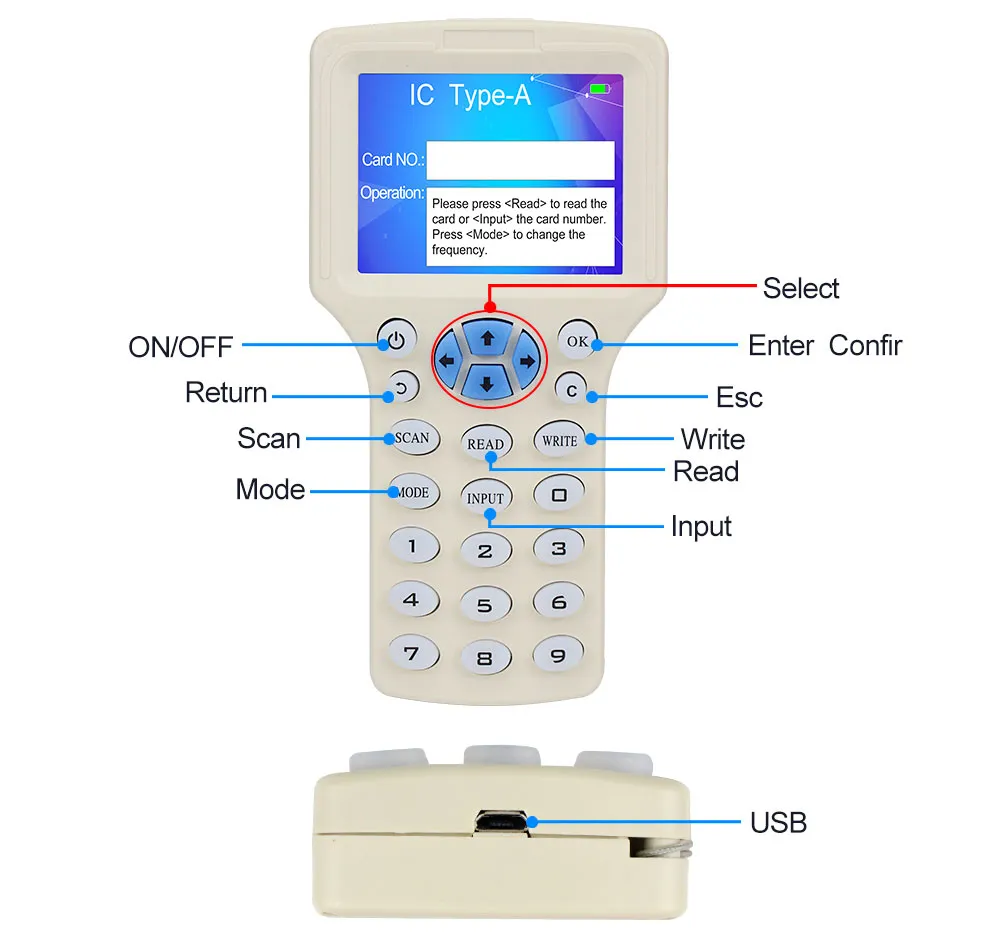 IC Type-A

Card NO.:

Operation: Please press <Read> to read the card or <Input> the card number. Press <Mode> to change the frequency.

Select

ON/OFF

OK

Enter Confir

Return

C

Esc

Scan

SCAN

READ

WRITE

Write

Read

Mode

MODE

INPUT

0

Input

1

2

3

4

5

6

7

8

9

USB