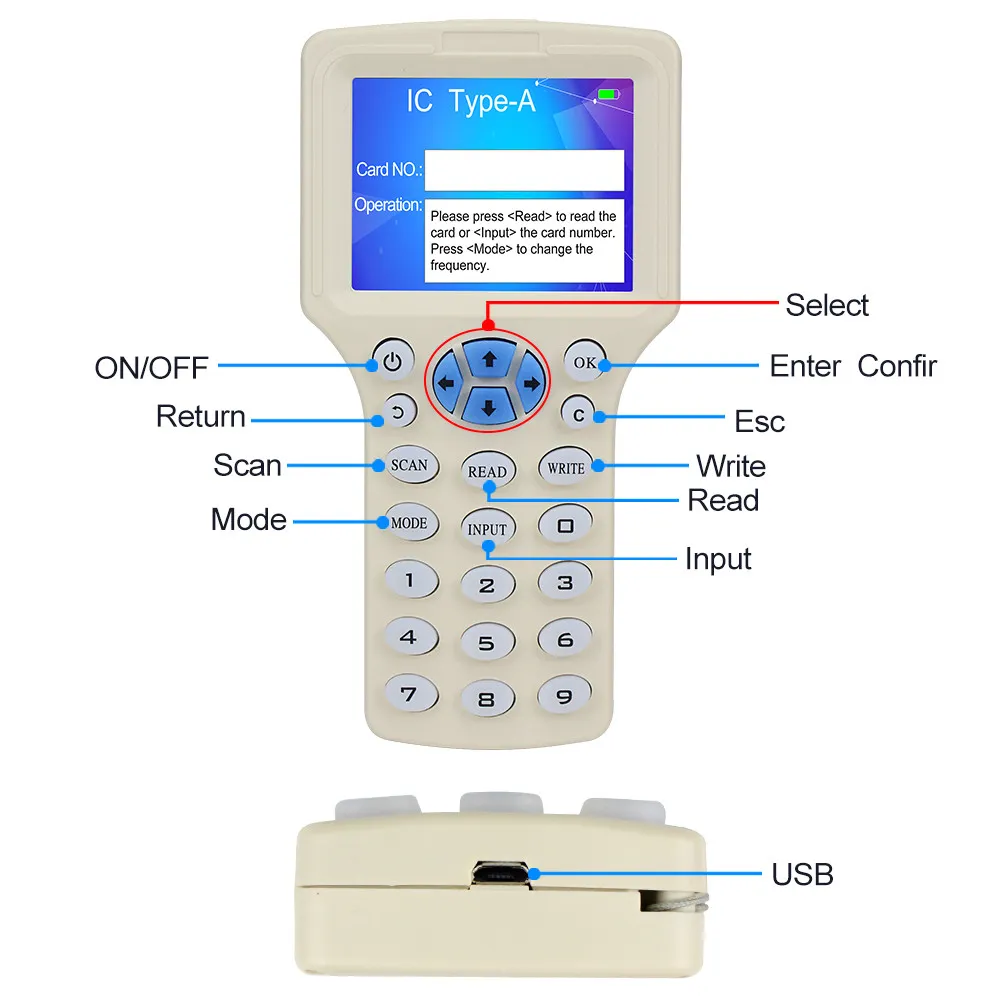 IC Type-A

Card NO.:

Operation: Please press <Read> to read the card or <Input> the card number. Press <Mode> to change the frequency.

Select

ON/OFF

OK

Enter Confir

Return

C

Esc

Scan

SCAN

READ

WRITE

Write

Read

Mode

MODE

INPUT

0

Input

1 2 3

4 5 6

7 8 9

USB