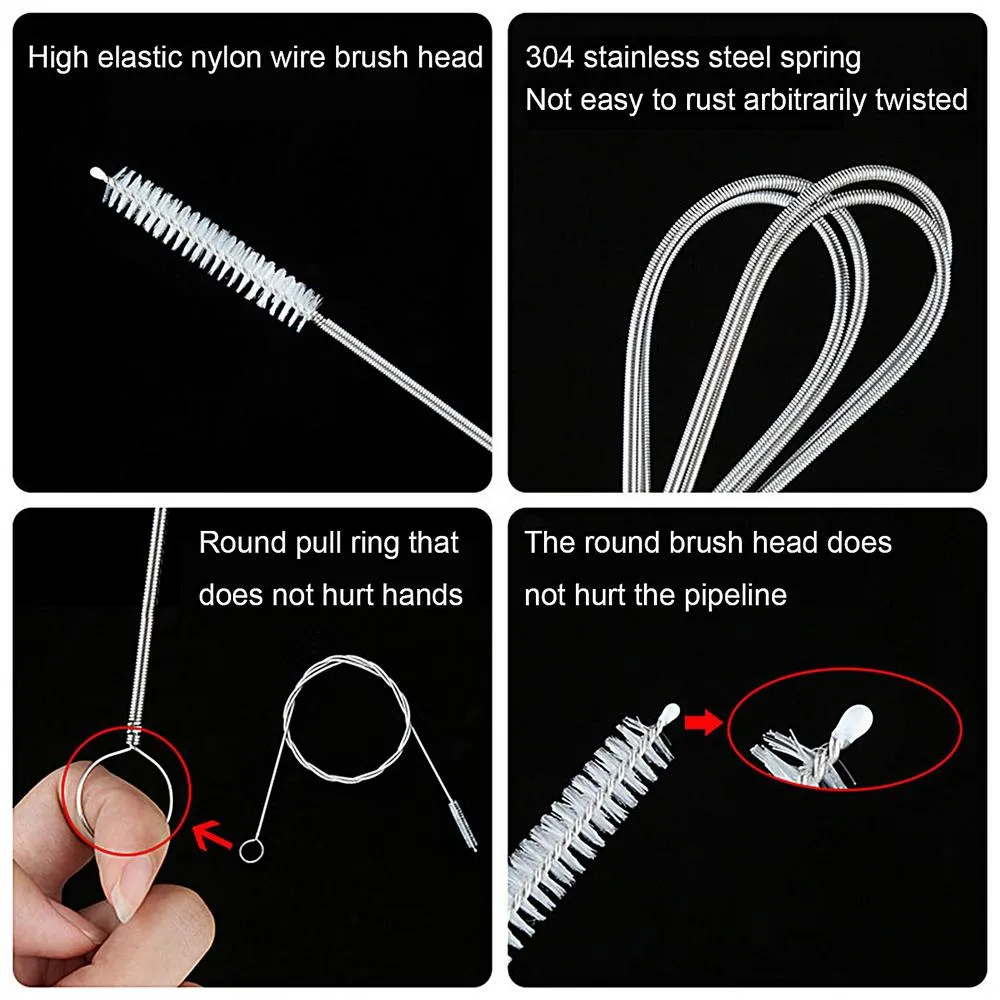 High elastic nylon wire brush head

304 stainless steel spring
Not easy to rust arbitrarily twisted

Round pull ring that does not hurt hands

The round brush head does not hurt the pipeline