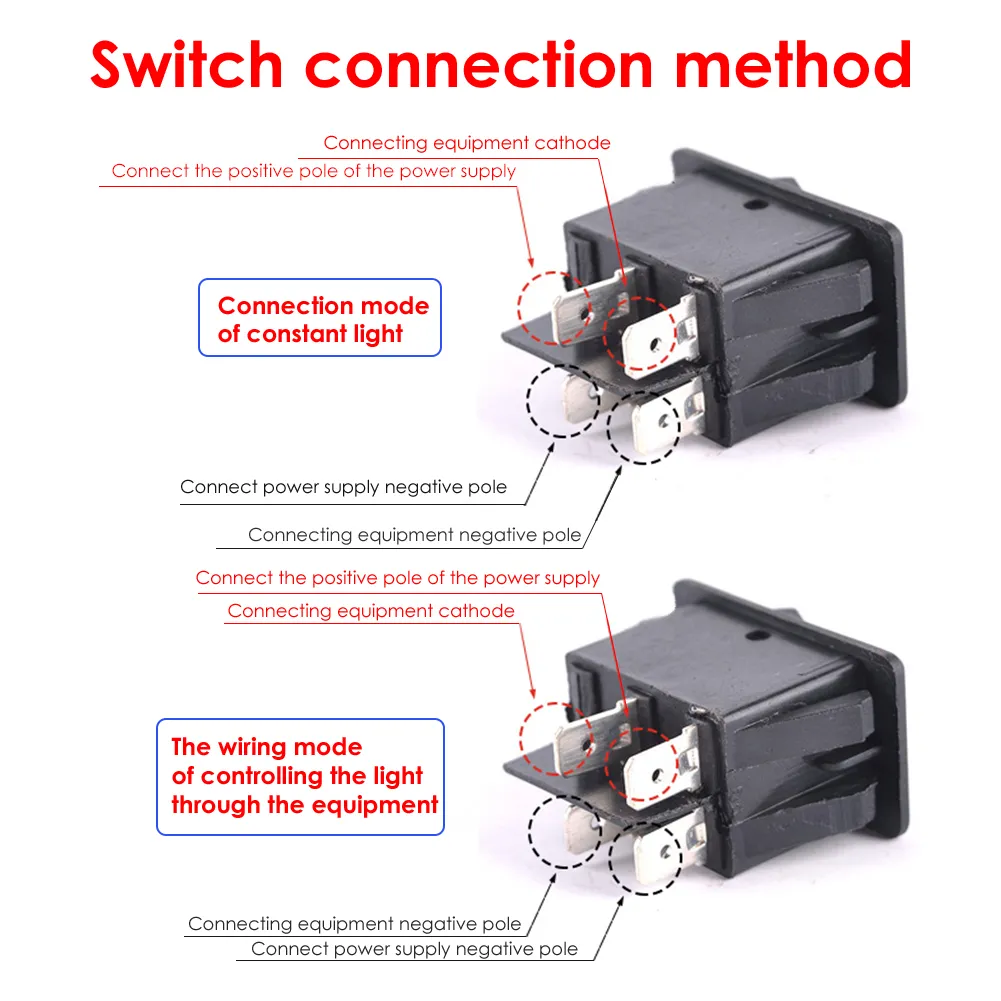 Switch connection method

Connecting equipment cathode

Connect the positive pole of the power supply

Connection mode of constant light

Connect power supply negative pole

Connecting equipment negative pole

Connect the positive pole of the power supply

Connecting equipment cathode

The wiring mode of controlling the light through the equipment

Connecting equipment negative pole

Connect power supply negative pole