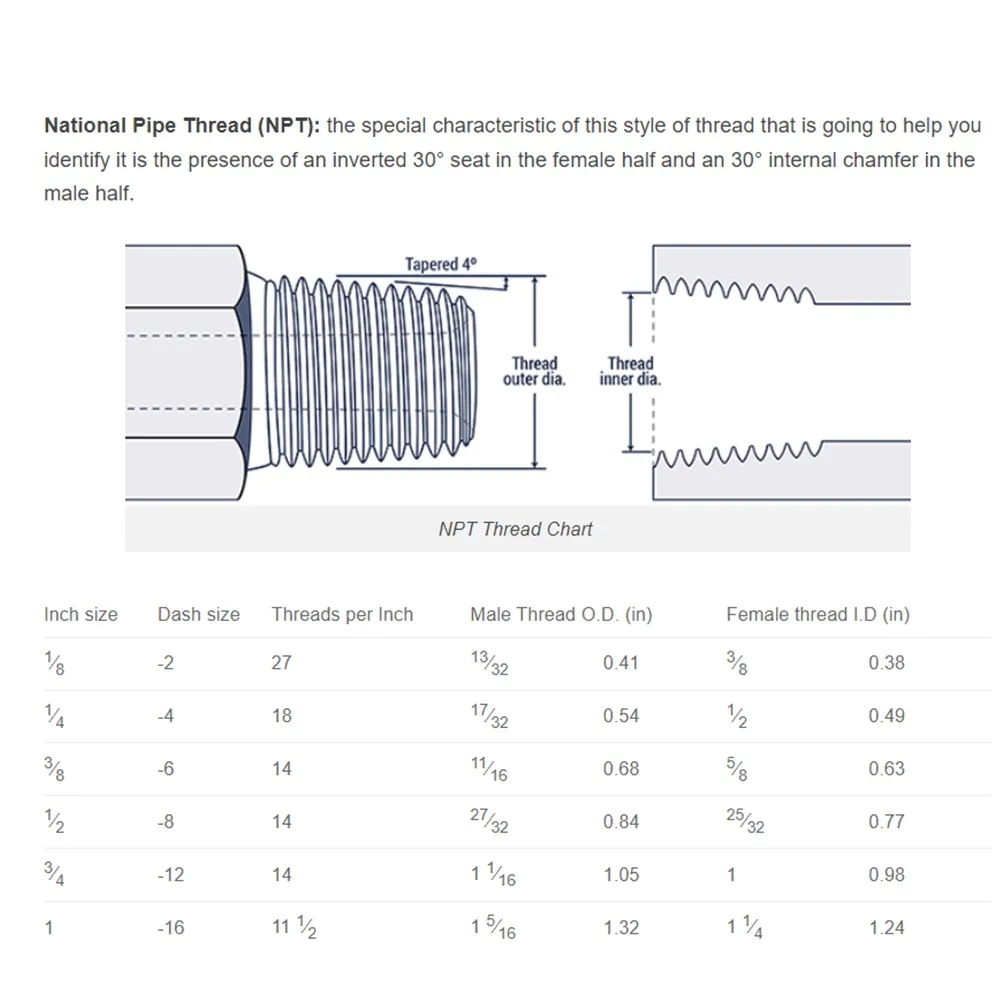 **National Pipe Thread (NPT):** the special characteristic of this style of thread that is going to help you identify it is the presence of an inverted 30° seat in the female half and an 30° internal chamfer in the male half.

Tapered 4°

Thread outer dia.

Thread inner dia.

NPT Thread Chart

| Inch size | Dash size | Threads per Inch | Male Thread O.D. (in) | | Female thread I.D (in) | |
|---|---|---|---|---|---|---|
| $\frac{1}{8}$ | -2 | 27 | $\frac{13}{32}$ | 0.41 | $\frac{3}{8}$ | 0.38 |
| $\frac{1}{4}$ | -4 | 18 | $\frac{17}{32}$ | 0.54 | $\frac{1}{2}$ | 0.49 |
| $\frac{3}{8}$ | -6 | 14 | $\frac{11}{16}$ | 0.68 | $\frac{5}{8}$ | 0.63 |
| $\frac{1}{2}$ | -8 | 14 | $\frac{27}{32}$ | 0.84 | $\frac{25}{32}$ | 0.77 |
| $\frac{3}{4}$ | -12 | 14 | $1\frac{1}{16}$ | 1.05 | 1 | 0.98 |
| 1 | -16 | $11\frac{1}{2}$ | $1\frac{5}{16}$ | 1.32 | $1\frac{1}{4}$ | 1.24 |