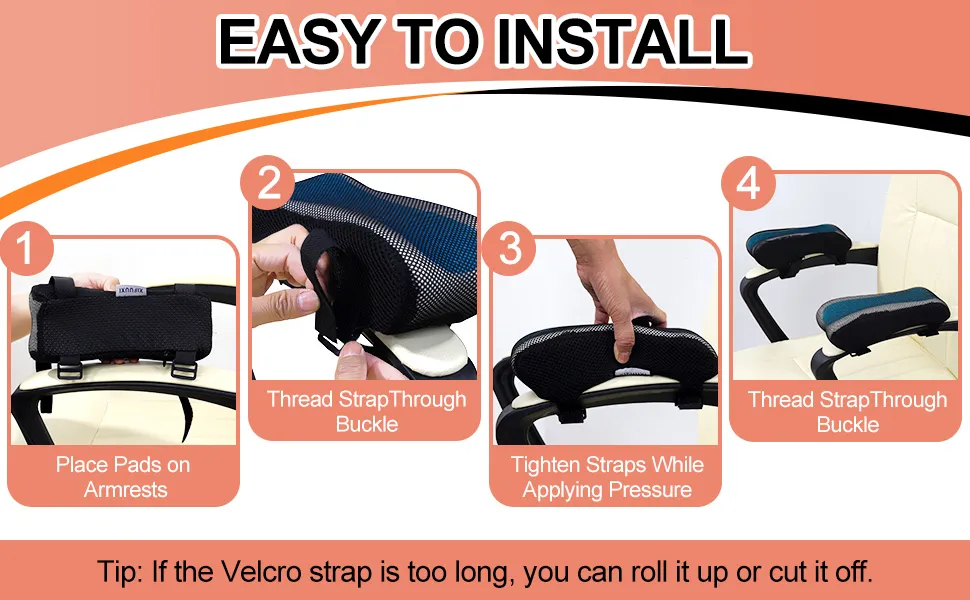 EASY TO INSTALL

1

Place Pads on Armrests

2

Thread StrapThrough Buckle

3

Tighten Straps While Applying Pressure

4

Thread StrapThrough Buckle

Tip: If the Velcro strap is too long, you can roll it up or cut it off.