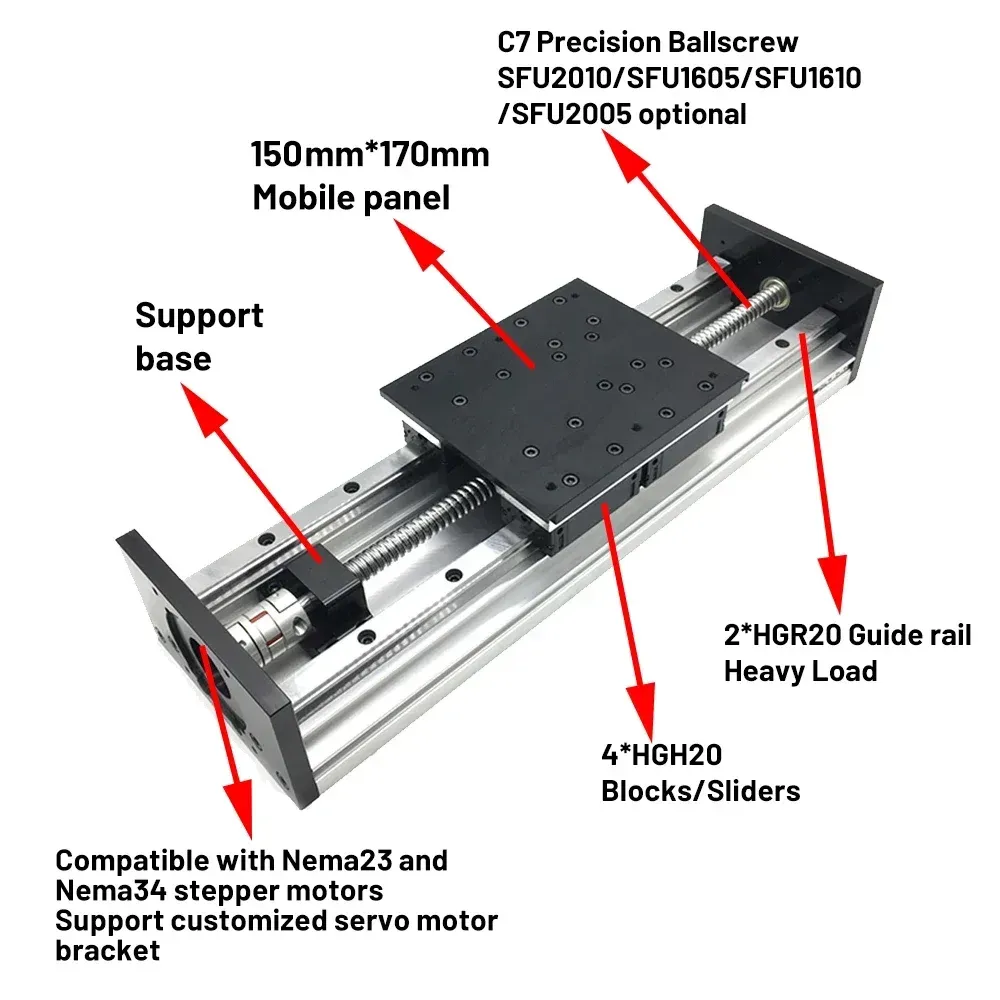 C7 Precision Ballscrew
SFU2010/SFU1605/SFU1610
/SFU2005 optional

150mm*170mm
Mobile panel

Support
base

2*HGR20 Guide rail
Heavy Load

4*HGH20
Blocks/Sliders

Compatible with Nema23 and
Nema34 stepper motors
Support customized servo motor
bracket