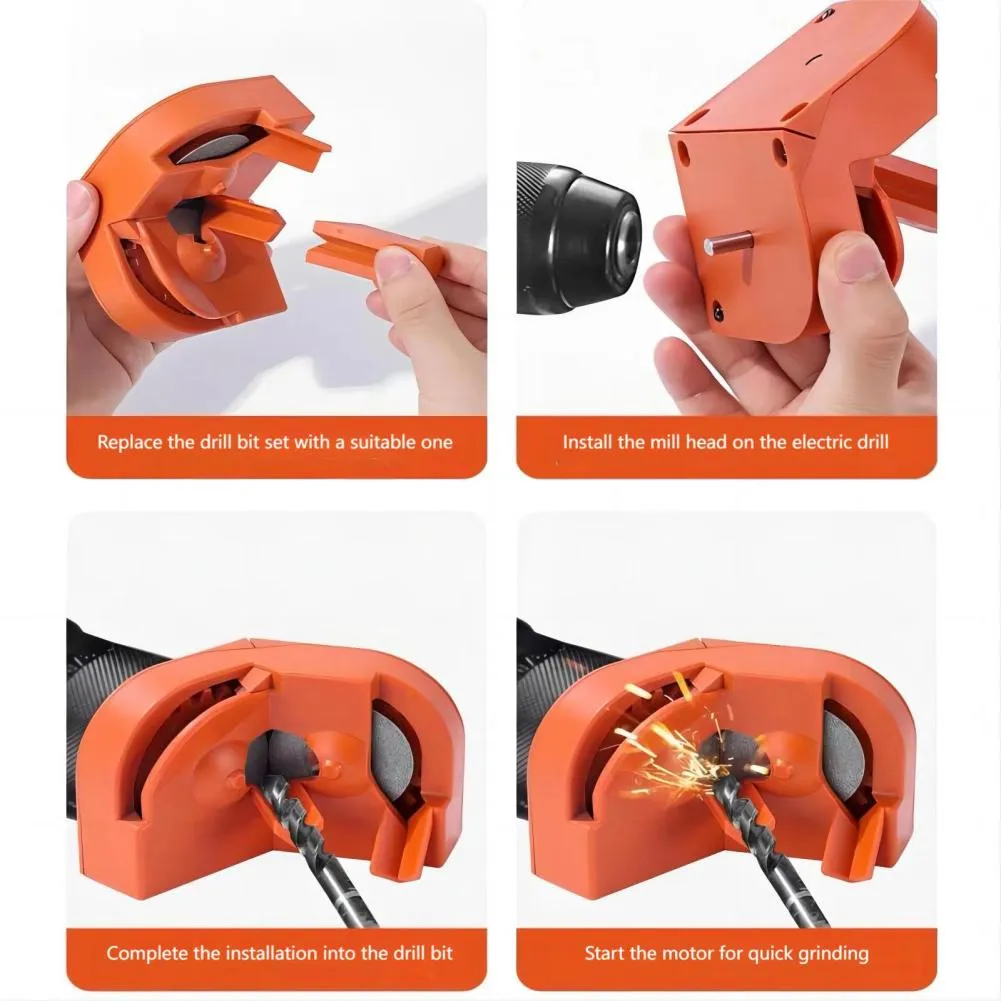 Replace the drill bit set with a suitable one

Install the mill head on the electric drill

Complete the installation into the drill bit

Start the motor for quick grinding