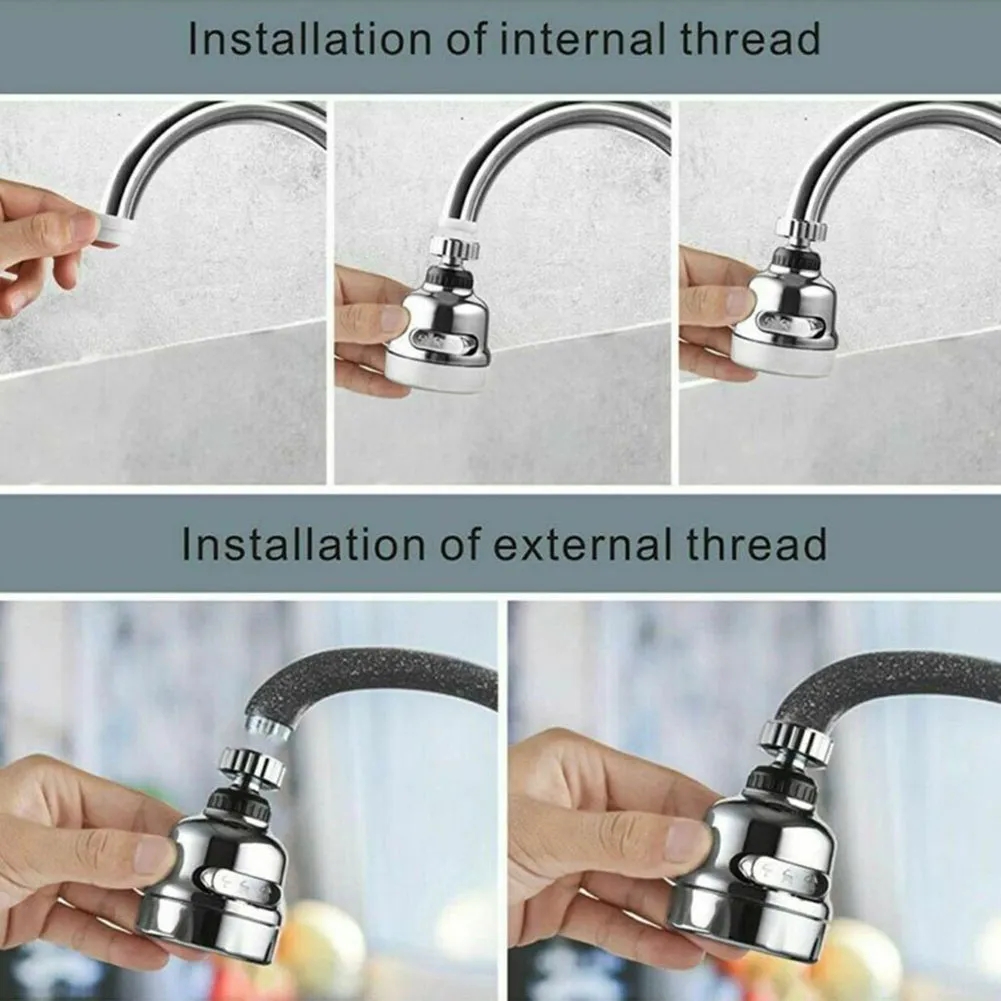 Installation of internal thread

Installation of external thread