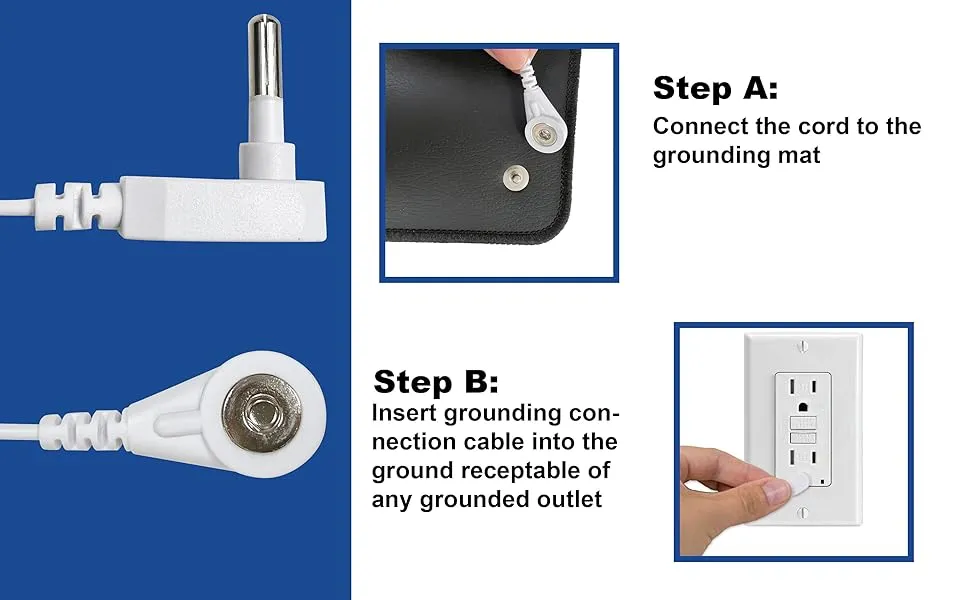 Step A:
Connect the cord to the grounding mat

Step B:
Insert grounding connection cable into the ground receptable of any grounded outlet