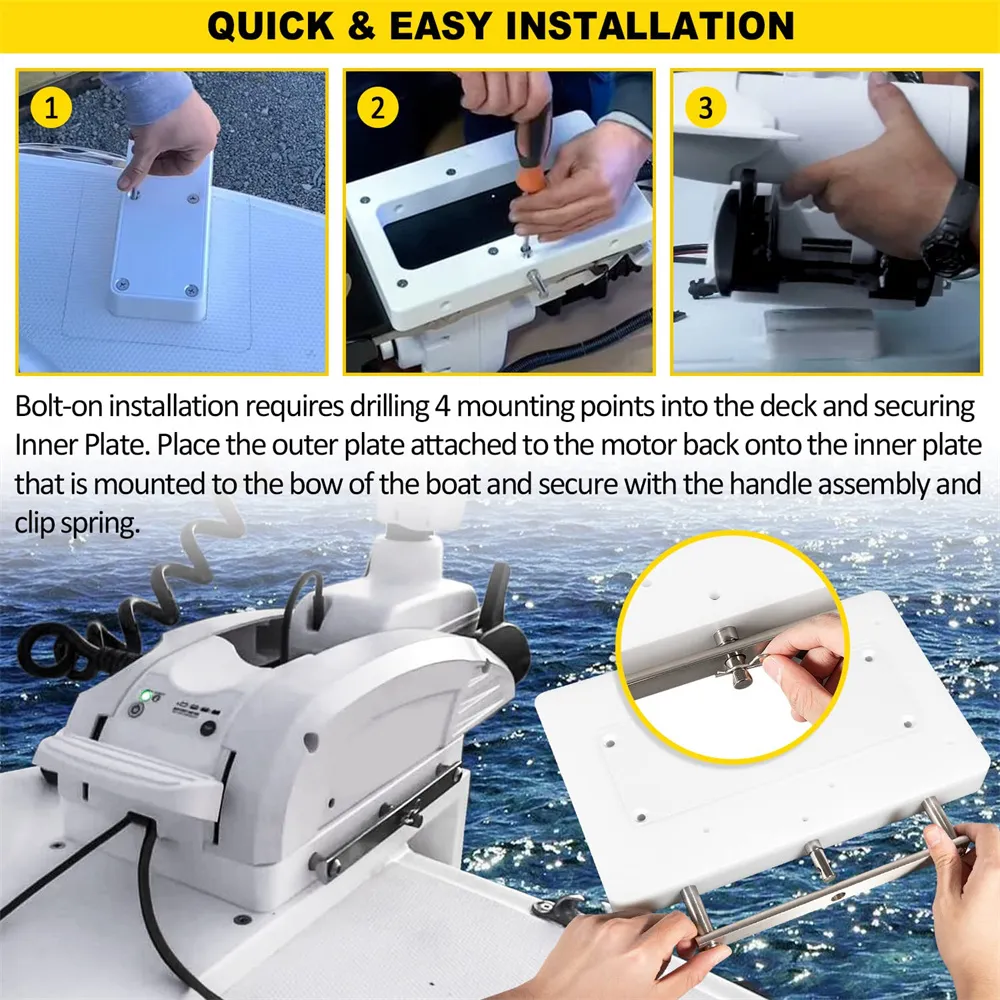 QUICK & EASY INSTALLATION

1

2

3

Bolt-on installation requires drilling 4 mounting points into the deck and securing Inner Plate. Place the outer plate attached to the motor back onto the inner plate that is mounted to the bow of the boat and secure with the handle assembly and clip spring.