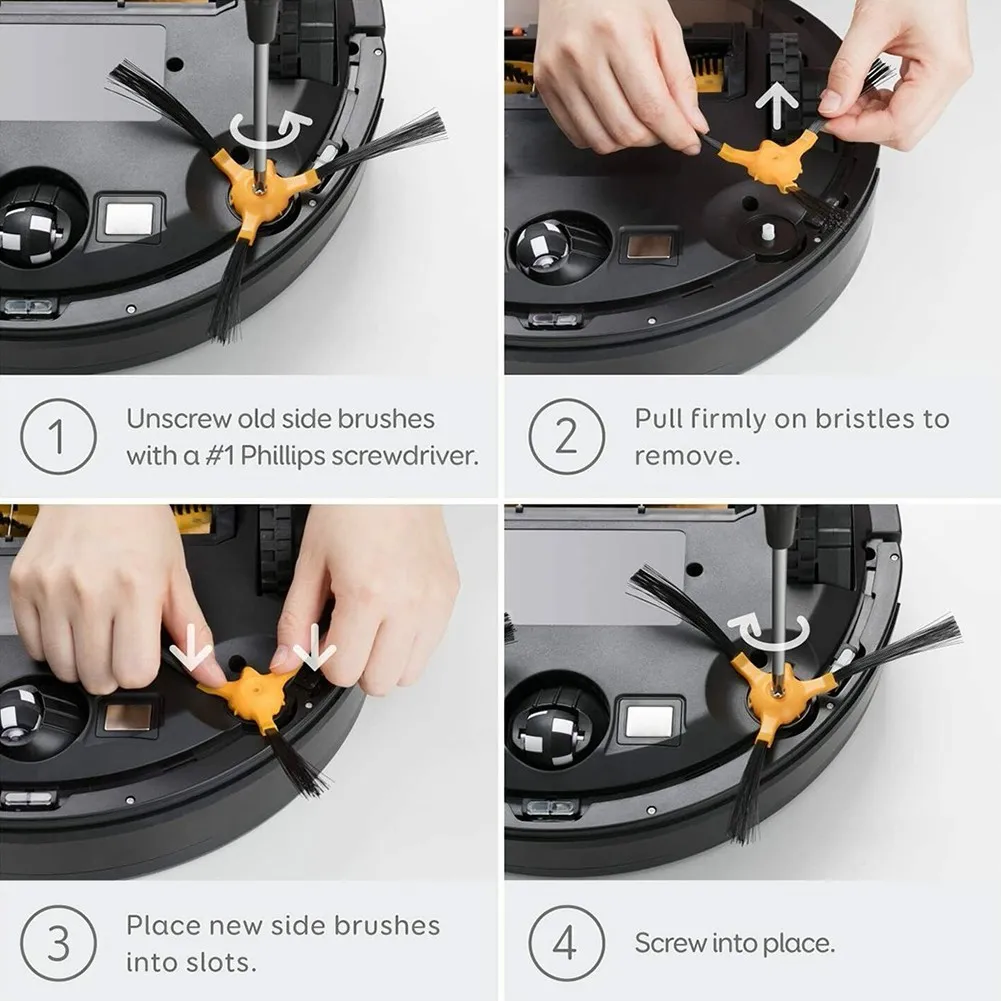 1 Unscrew old side brushes with a #1 Phillips screwdriver.

2 Pull firmly on bristles to remove.

3 Place new side brushes into slots.

4 Screw into place.