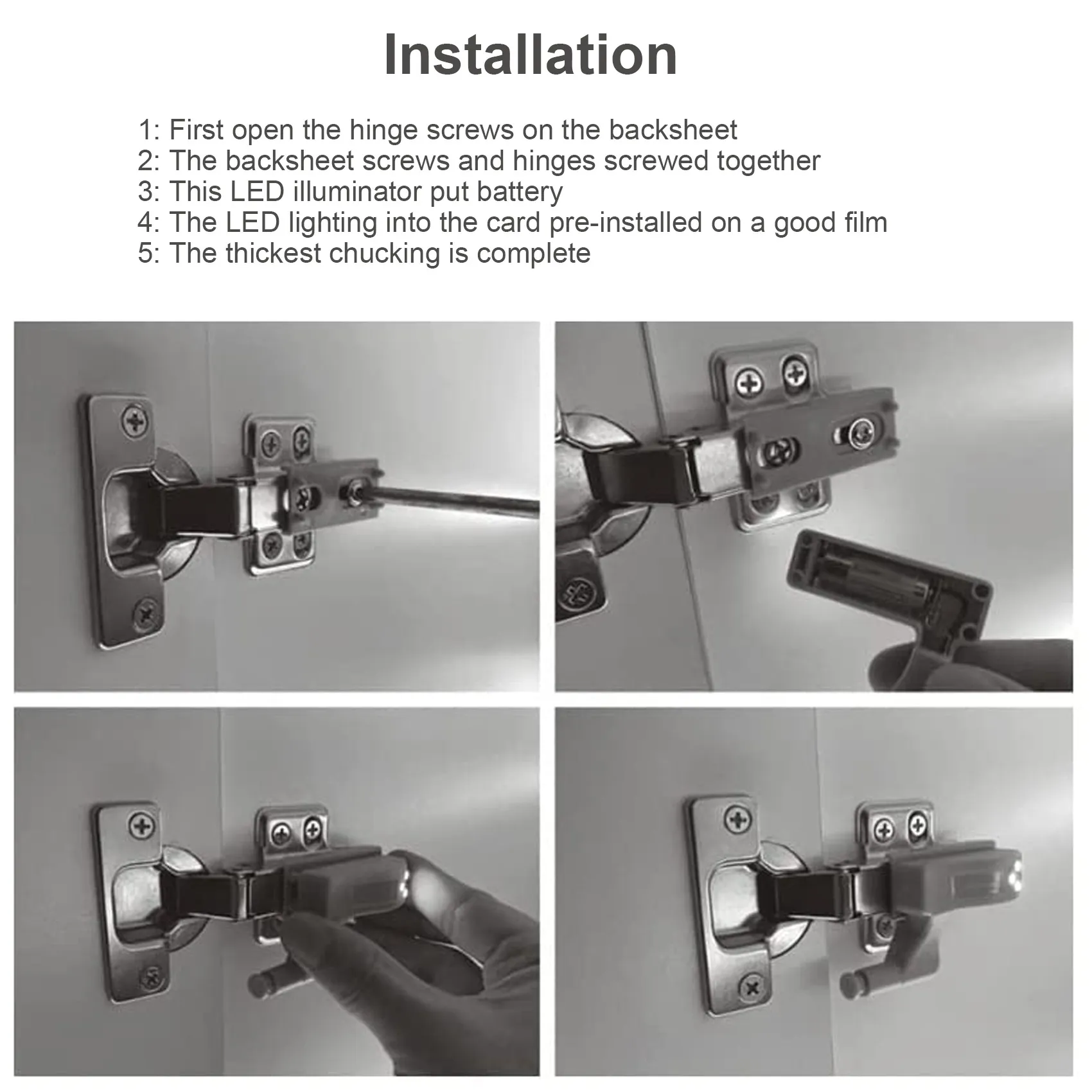 Installation

1: First open the hinge screws on the backsheet
2: The backsheet screws and hinges screwed together
3: This LED illuminator put battery
4: The LED lighting into the card pre-installed on a good film
5: The thickest chucking is complete