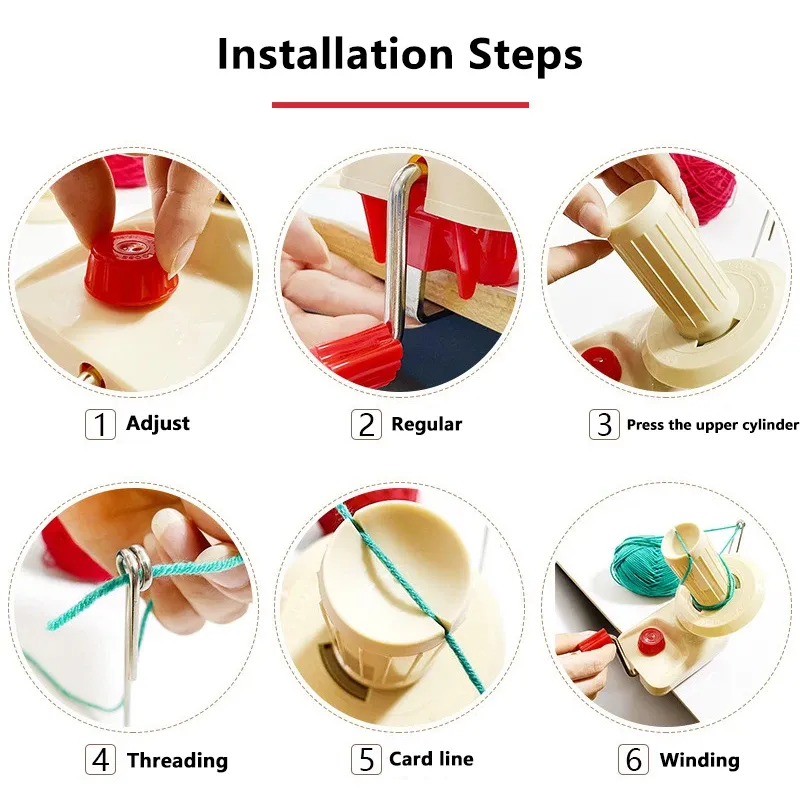 Installation Steps

1 Adjust

2 Regular

3 Press the upper cylinder

4 Threading

5 Card line

6 Winding