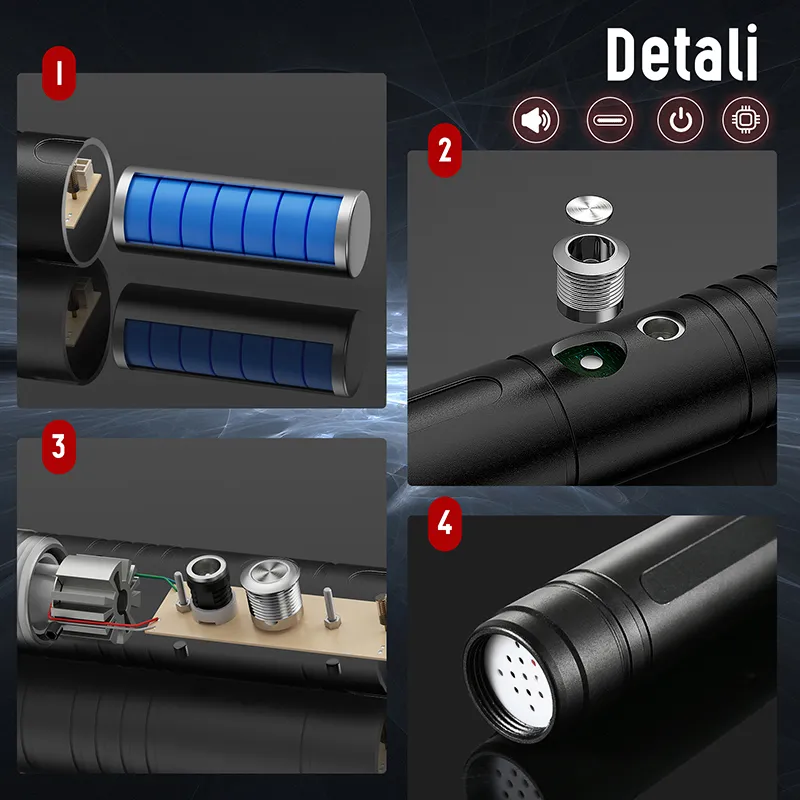 Detali

1

2

3

4