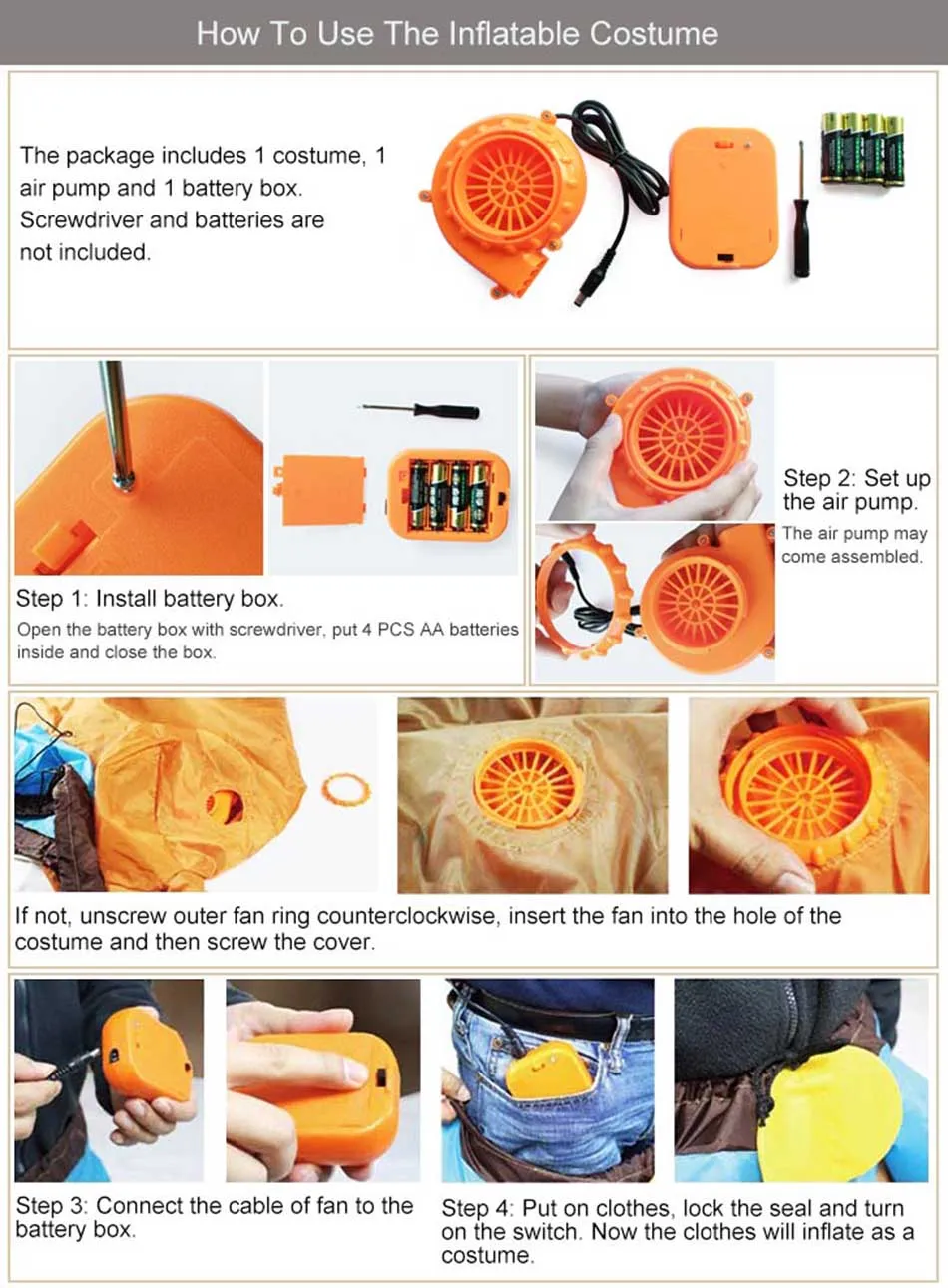 How To Use The Inflatable Costume

The package includes 1 costume, 1 air pump and 1 battery box. Screwdriver and batteries are not included.

Step 1: Install battery box.

Open the battery box with screwdriver, put 4 PCS AA batteries inside and close the box.

Step 2: Set up the air pump.

The air pump may come assembled.

If not, unscrew outer fan ring counterclockwise, insert the fan into the hole of the costume and then screw the cover.

Step 3: Connect the cable of fan to the battery box.

Step 4: Put on clothes, lock the seal and turn on the switch. Now the clothes will inflate as a costume.