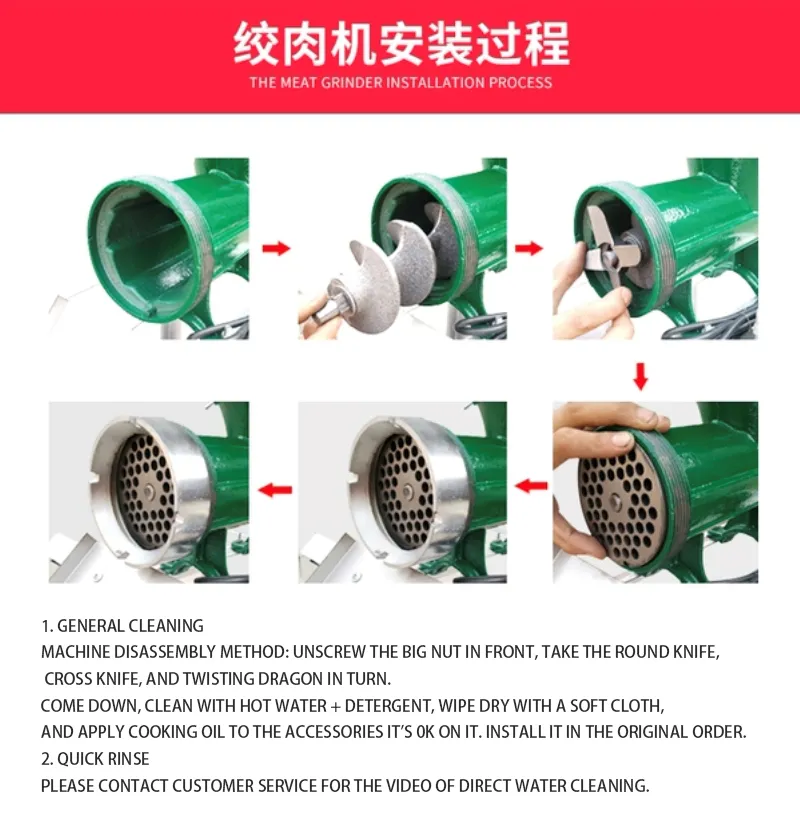 绞肉机安装过程
THE MEAT GRINDER INSTALLATION PROCESS

1. GENERAL CLEANING
MACHINE DISASSEMBLY METHOD: UNSCREW THE BIG NUT IN FRONT, TAKE THE ROUND KNIFE, CROSS KNIFE, AND TWISTING DRAGON IN TURN.
COME DOWN, CLEAN WITH HOT WATER + DETERGENT, WIPE DRY WITH A SOFT CLOTH, AND APPLY COOKING OIL TO THE ACCESSORIES IT'S 0K ON IT. INSTALL IT IN THE ORIGINAL ORDER.
2. QUICK RINSE
PLEASE CONTACT CUSTOMER SERVICE FOR THE VIDEO OF DIRECT WATER CLEANING.