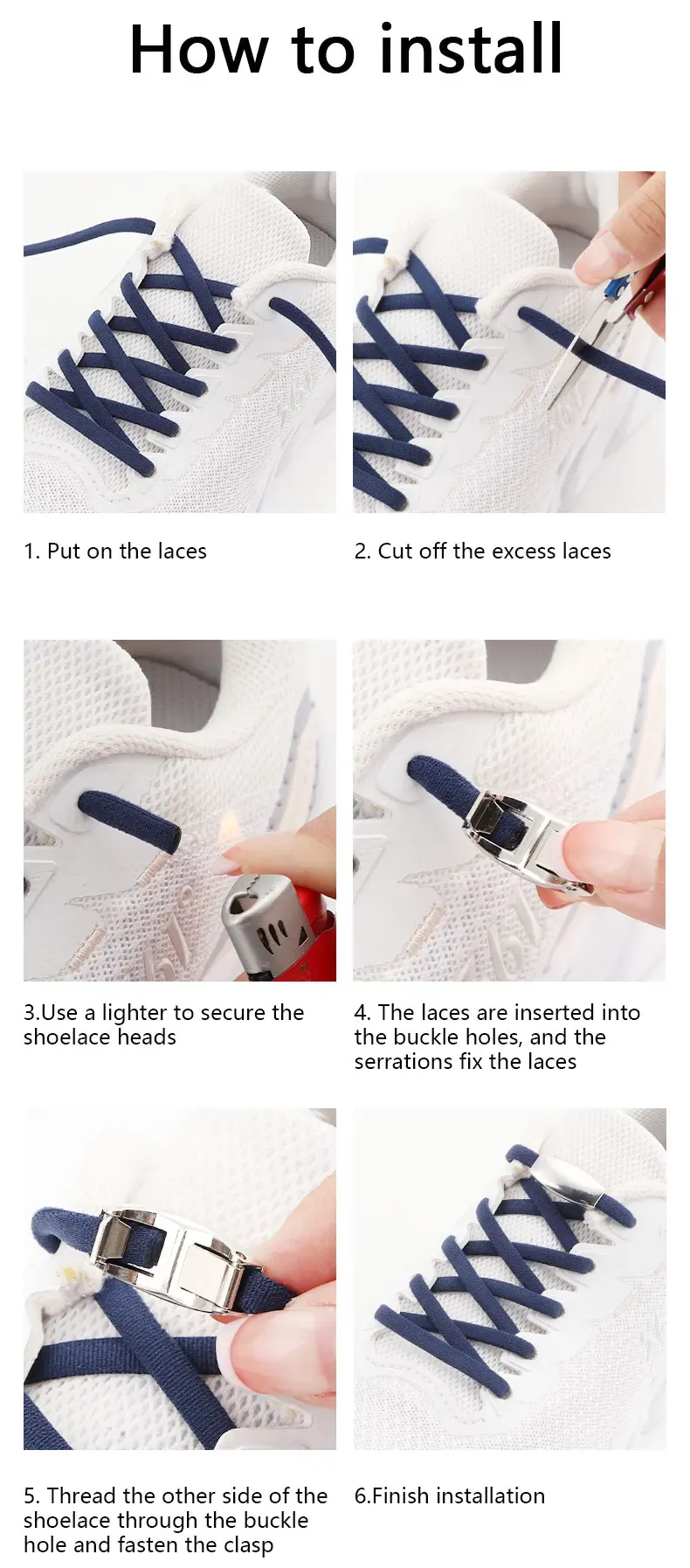 How to install

1. Put on the laces

2. Cut off the excess laces

3.Use a lighter to secure the shoelace heads

4. The laces are inserted into the buckle holes, and the serrations fix the laces

5. Thread the other side of the shoelace through the buckle hole and fasten the clasp

6.Finish installation