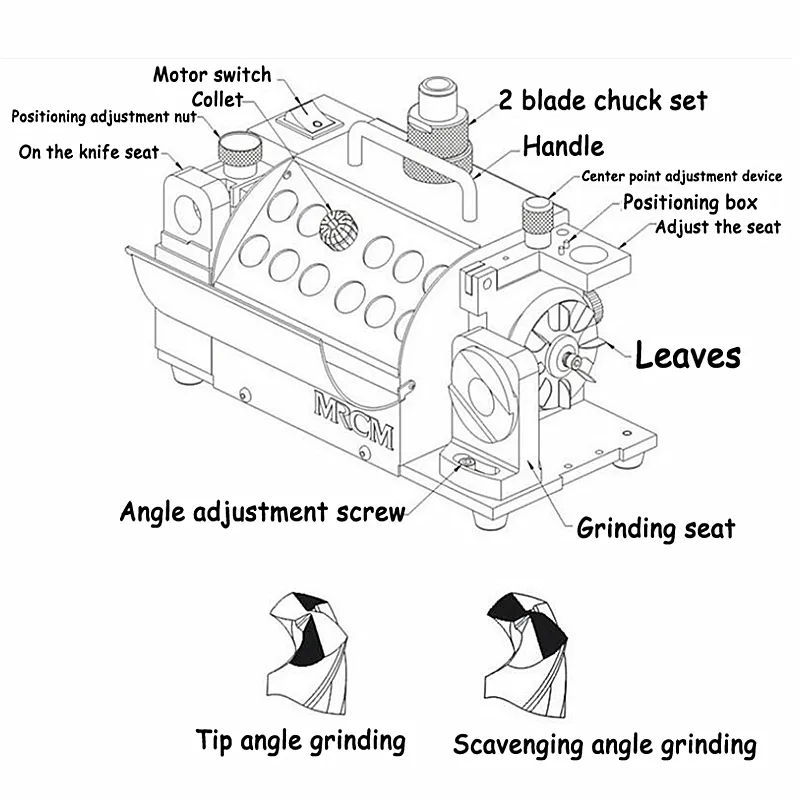 Motor switch
Collet
Positioning adjustment nut
On the knife seat
2 blade chuck set
Handle
Center point adjustment device
Positioning box
Adjust the seat
Leaves
MRCM
Angle adjustment screw
Grinding seat

Tip angle grinding
Scavenging angle grinding