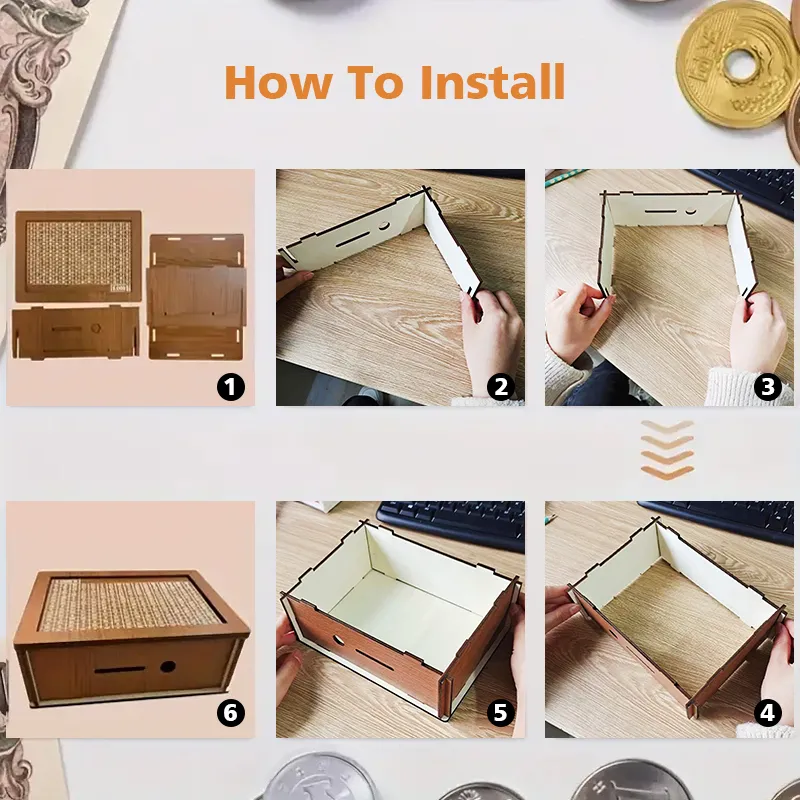 How To Install

1

2

3

6

5

4