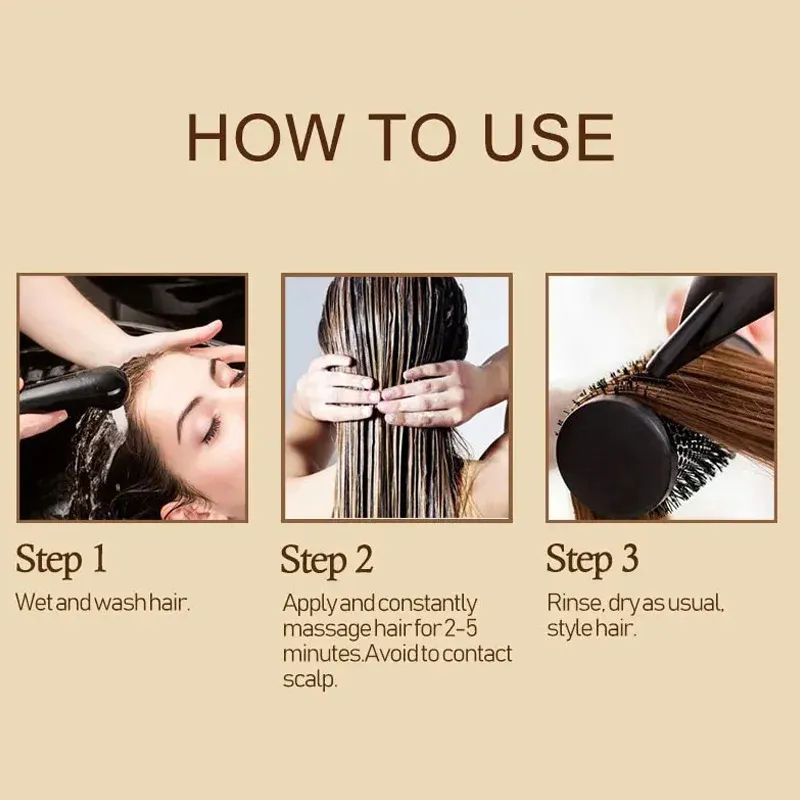 HOW TO USE

Step 1

Wet and wash hair.

Step 2

Apply and constantly massage hair for 2-5 minutes.Avoid to contact scalp.

Step 3

Rinse, dry as usual, style hair.