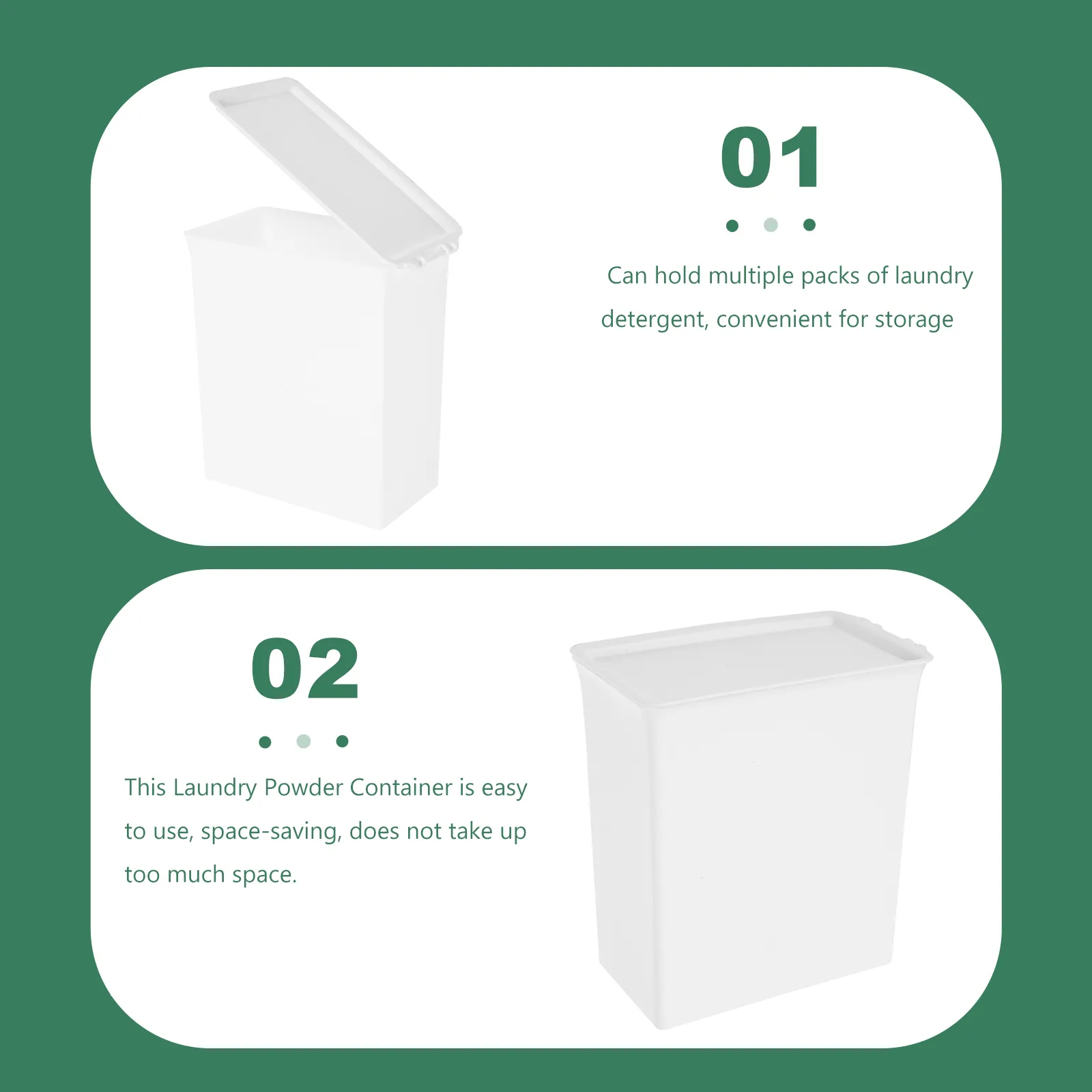 01

Can hold multiple packs of laundry detergent, convenient for storage

02

This Laundry Powder Container is easy to use, space-saving, does not take up too much space.