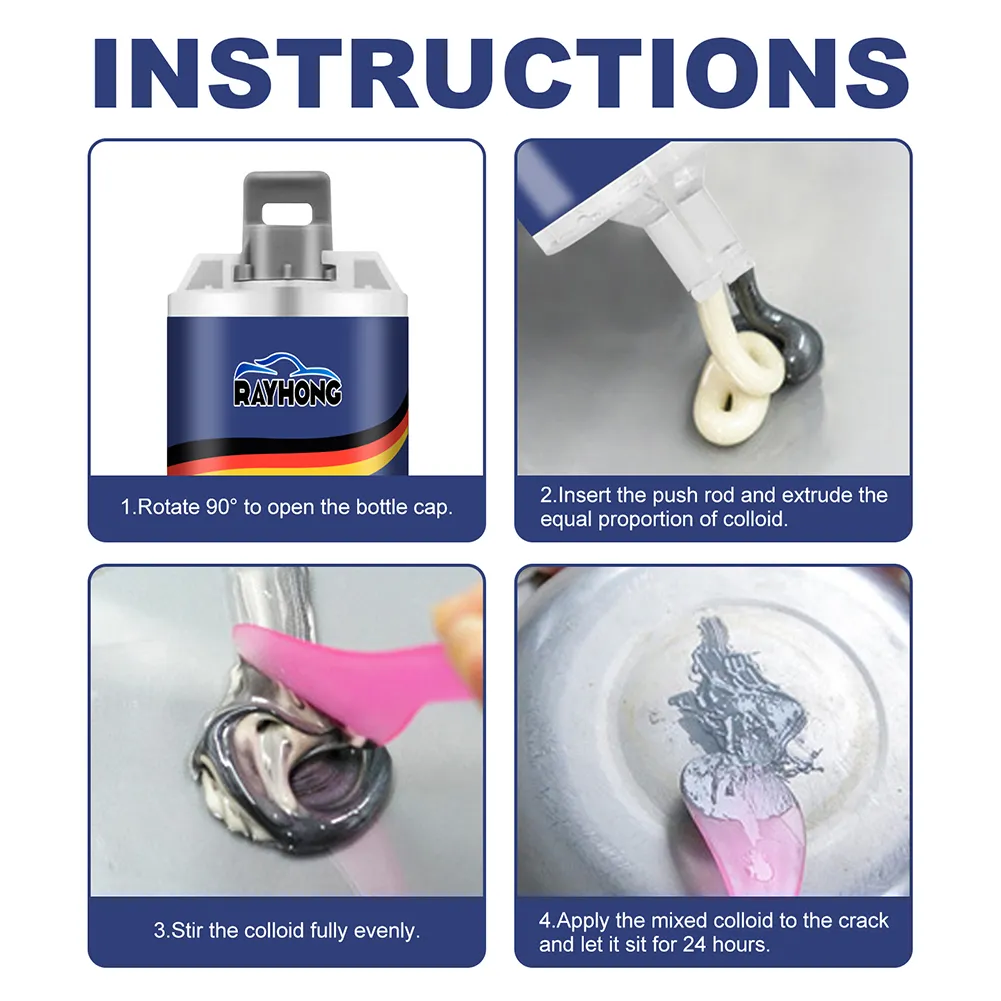 INSTRUCTIONS

RAYHONG

1.Rotate 90° to open the bottle cap.

2.Insert the push rod and extrude the equal proportion of colloid.

3.Stir the colloid fully evenly.

4.Apply the mixed colloid to the crack and let it sit for 24 hours.