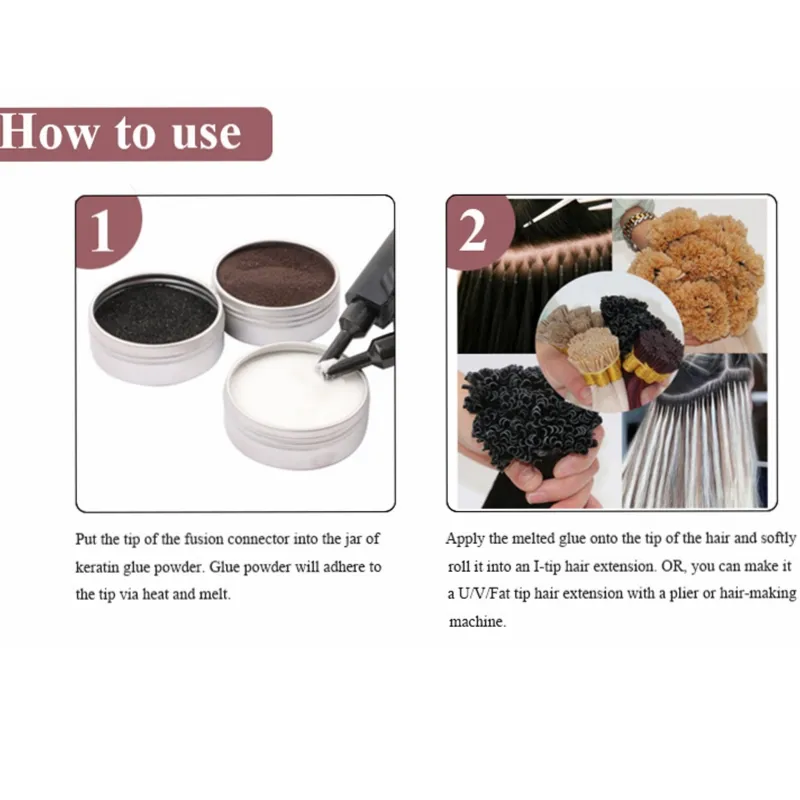 How to use

1

Put the tip of the fusion connector into the jar of keratin glue powder. Glue powder will adhere to the tip via heat and melt.

2

Apply the melted glue onto the tip of the hair and softly roll it into an I-tip hair extension. OR, you can make it a U/V/Fat tip hair extension with a plier or hair-making machine.