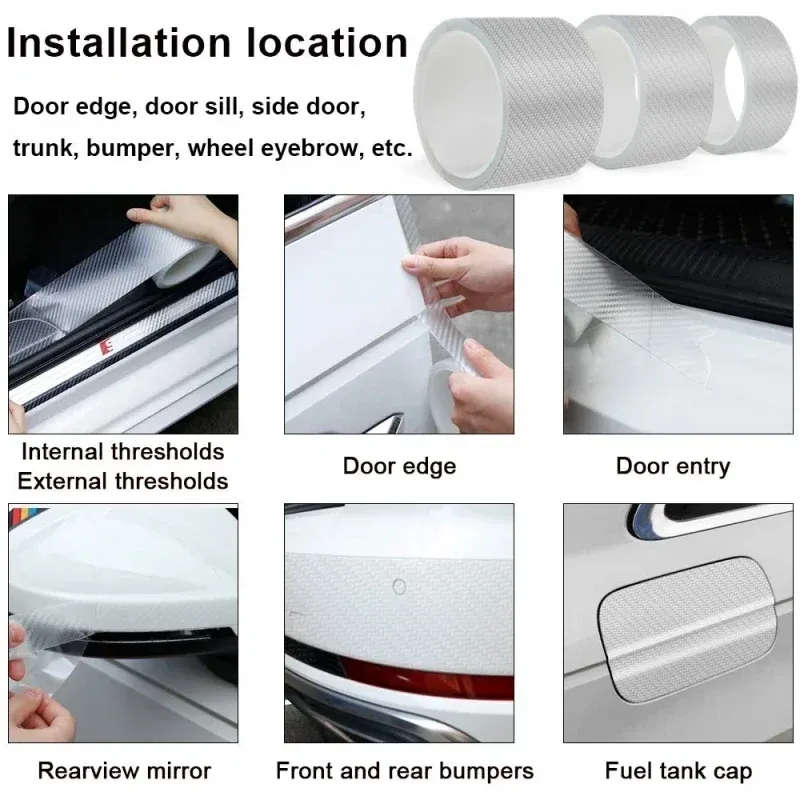 Installation location

Door edge, door sill, side door, trunk, bumper, wheel eyebrow, etc.

Internal thresholds
External thresholds

Door edge

Door entry

Rearview mirror

Front and rear bumpers

Fuel tank cap