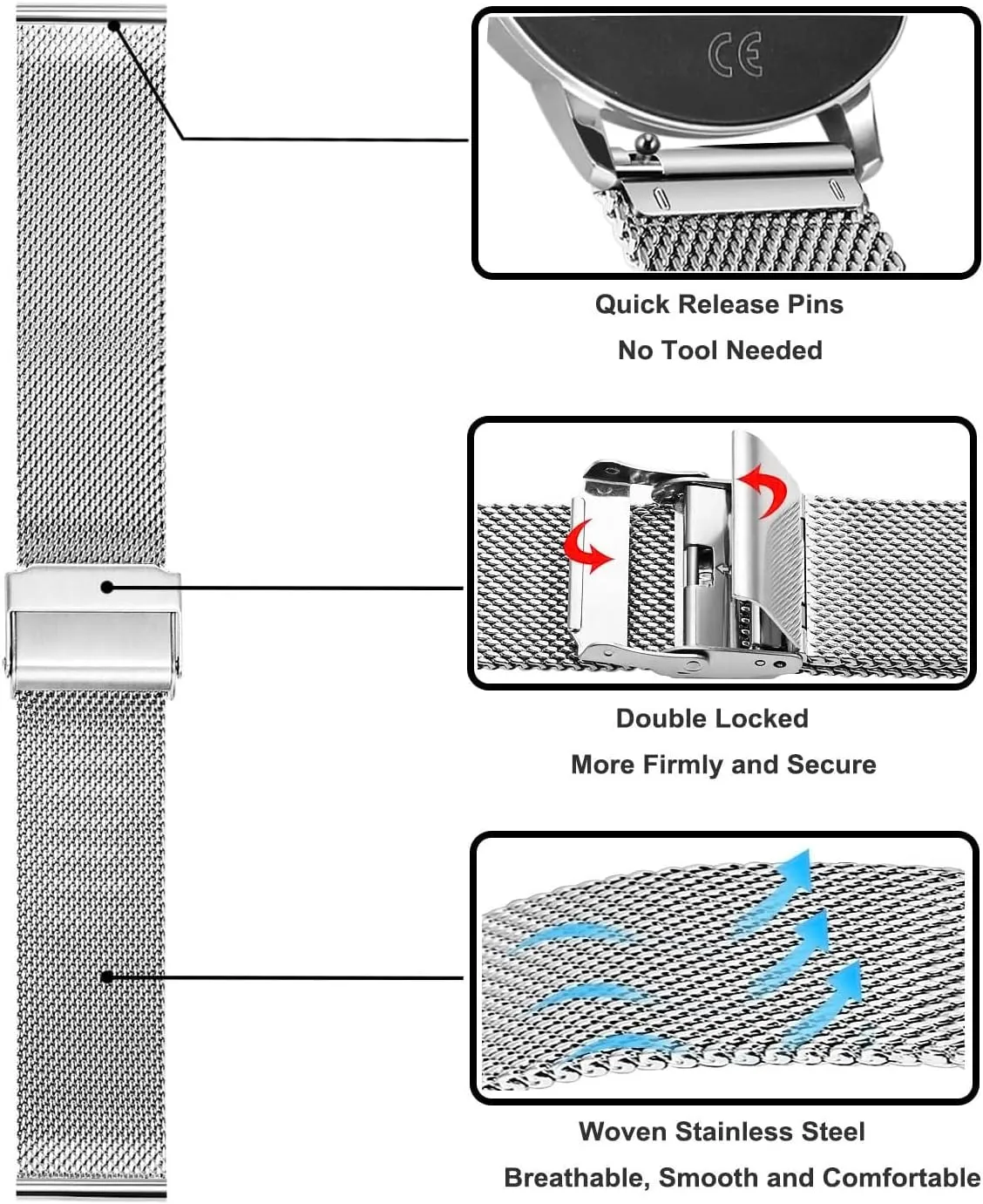 CE

Quick Release Pins
No Tool Needed

Double Locked
More Firmly and Secure

Woven Stainless Steel
Breathable, Smooth and Comfortable