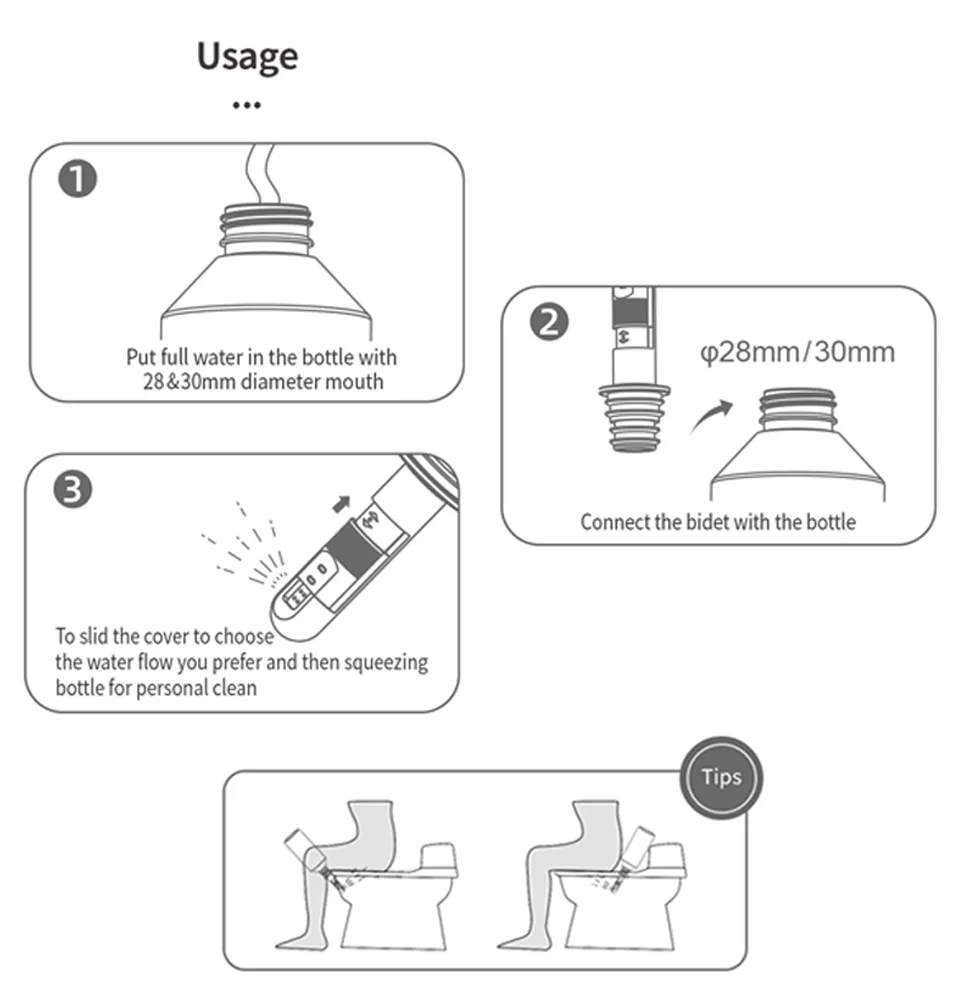 Usage

...

1

Put full water in the bottle with 28&30mm diameter mouth

2

φ28mm/30mm

Connect the bidet with the bottle

3

To slid the cover to choose the water flow you prefer and then squeezing bottle for personal clean

Tips