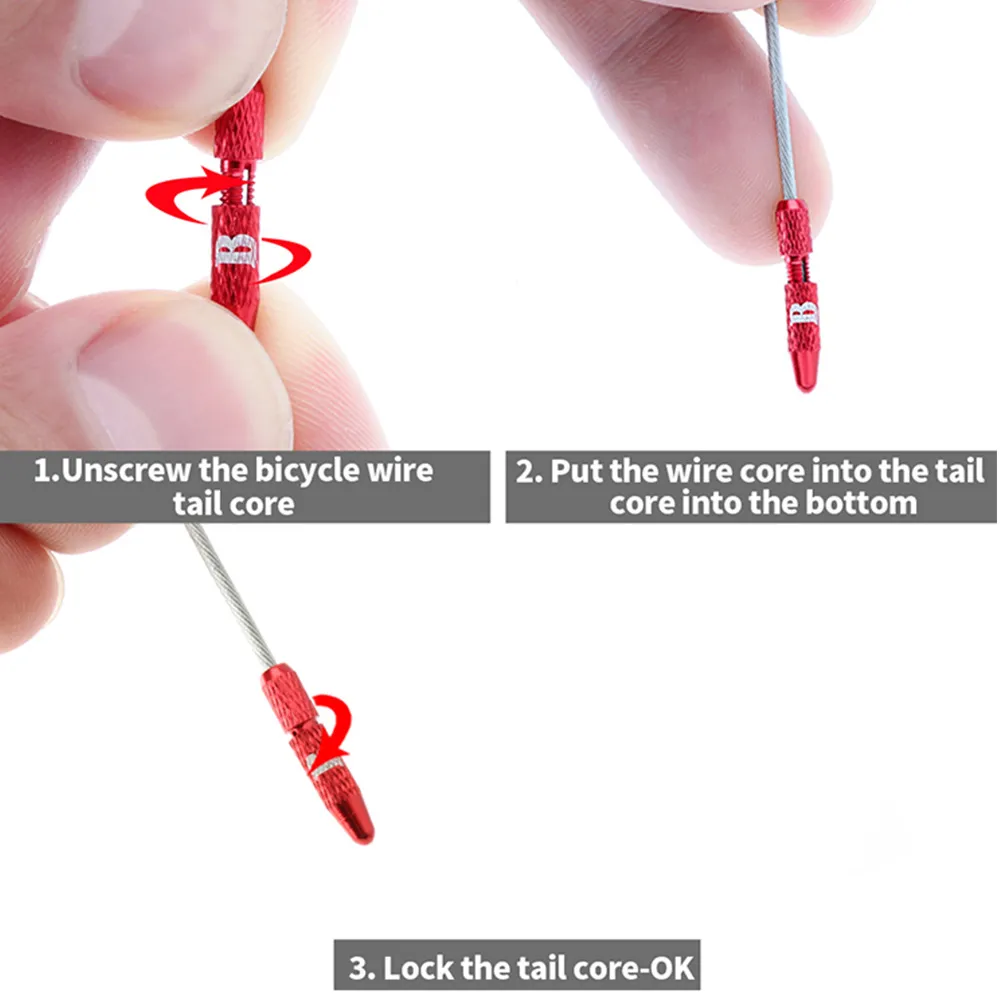 B

B

1.Unscrew the bicycle wire tail core

2. Put the wire core into the tail core into the bottom

3. Lock the tail core-OK