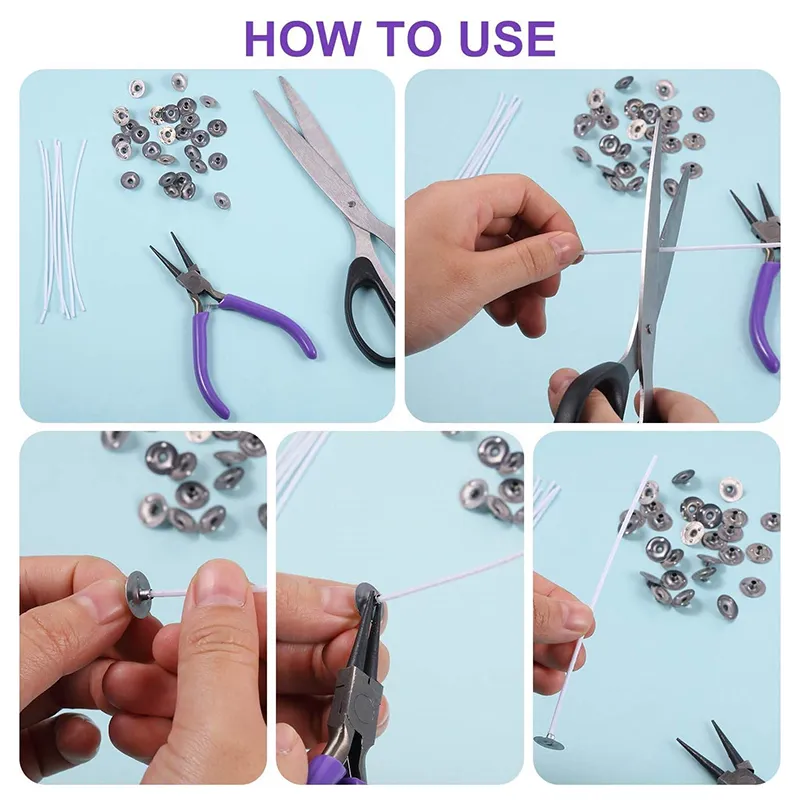 HOW TO USE