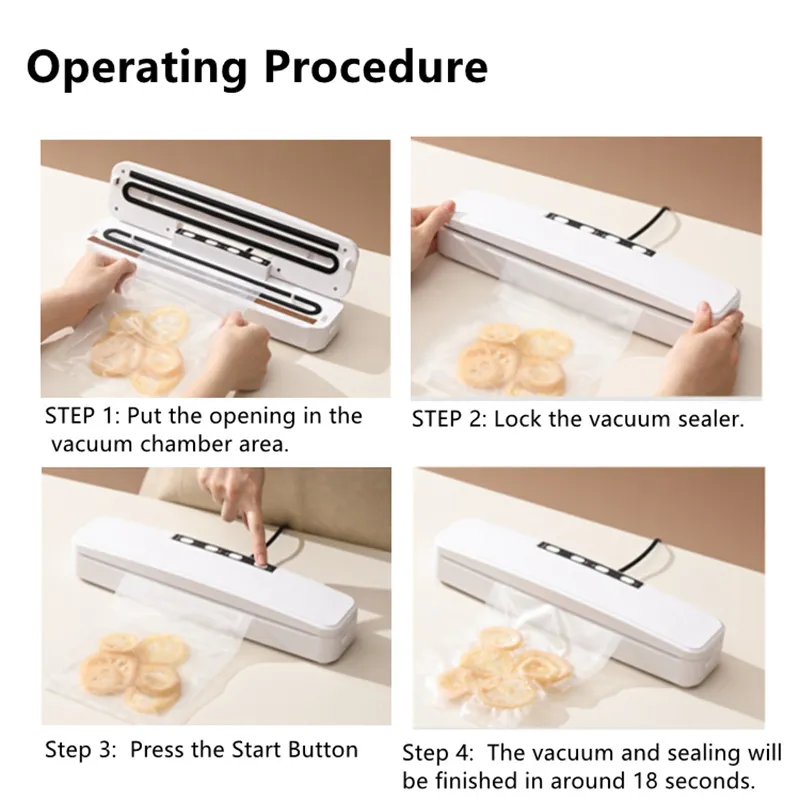 Operating Procedure

STEP 1: Put the opening in the vacuum chamber area.

STEP 2: Lock the vacuum sealer.

Step 3: Press the Start Button

Step 4: The vacuum and sealing will be finished in around 18 seconds.