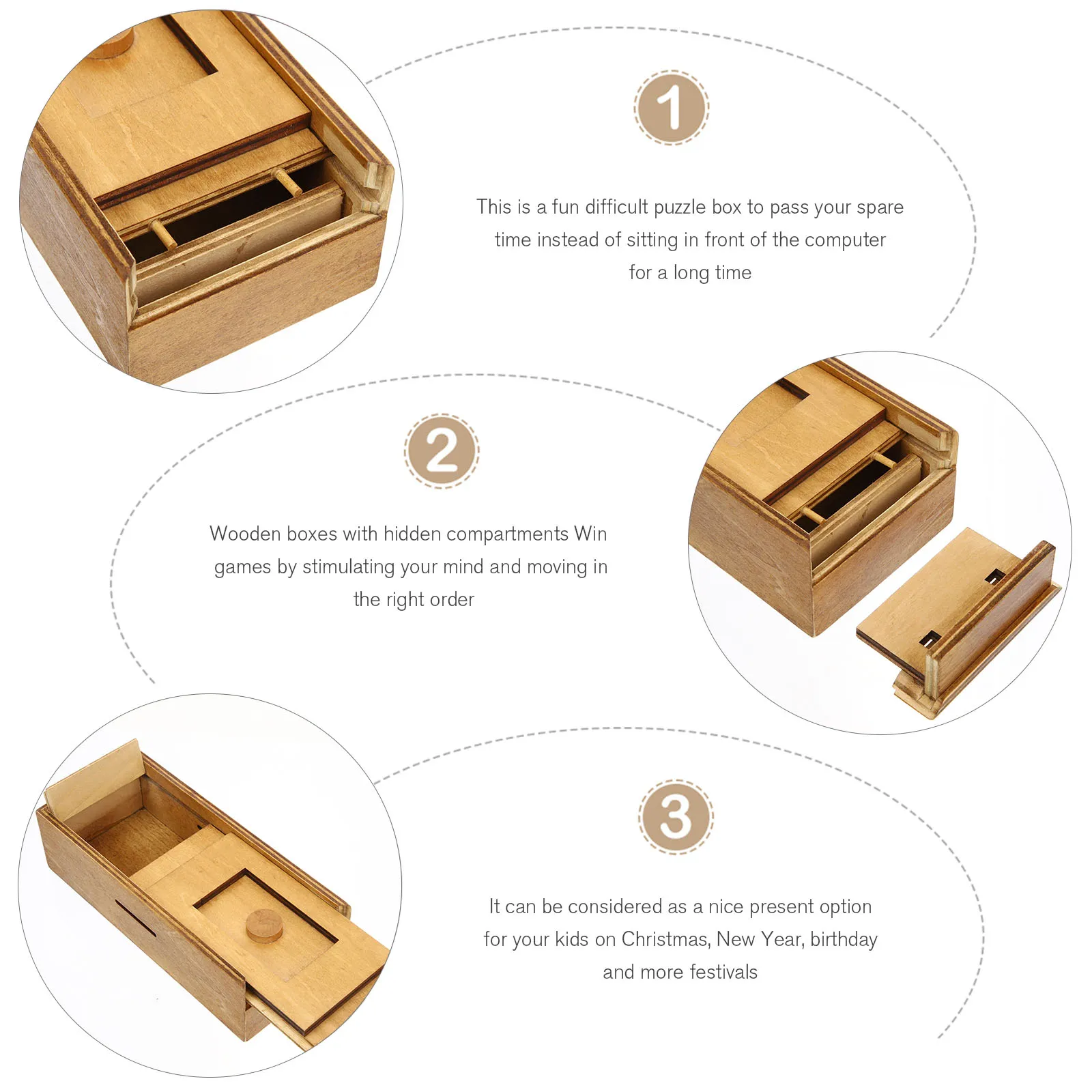 1

This is a fun difficult puzzle box to pass your spare time instead of sitting in front of the computer for a long time

2

Wooden boxes with hidden compartments Win games by stimulating your mind and moving in the right order

3

It can be considered as a nice present option for your kids on Christmas, New Year, birthday and more festivals