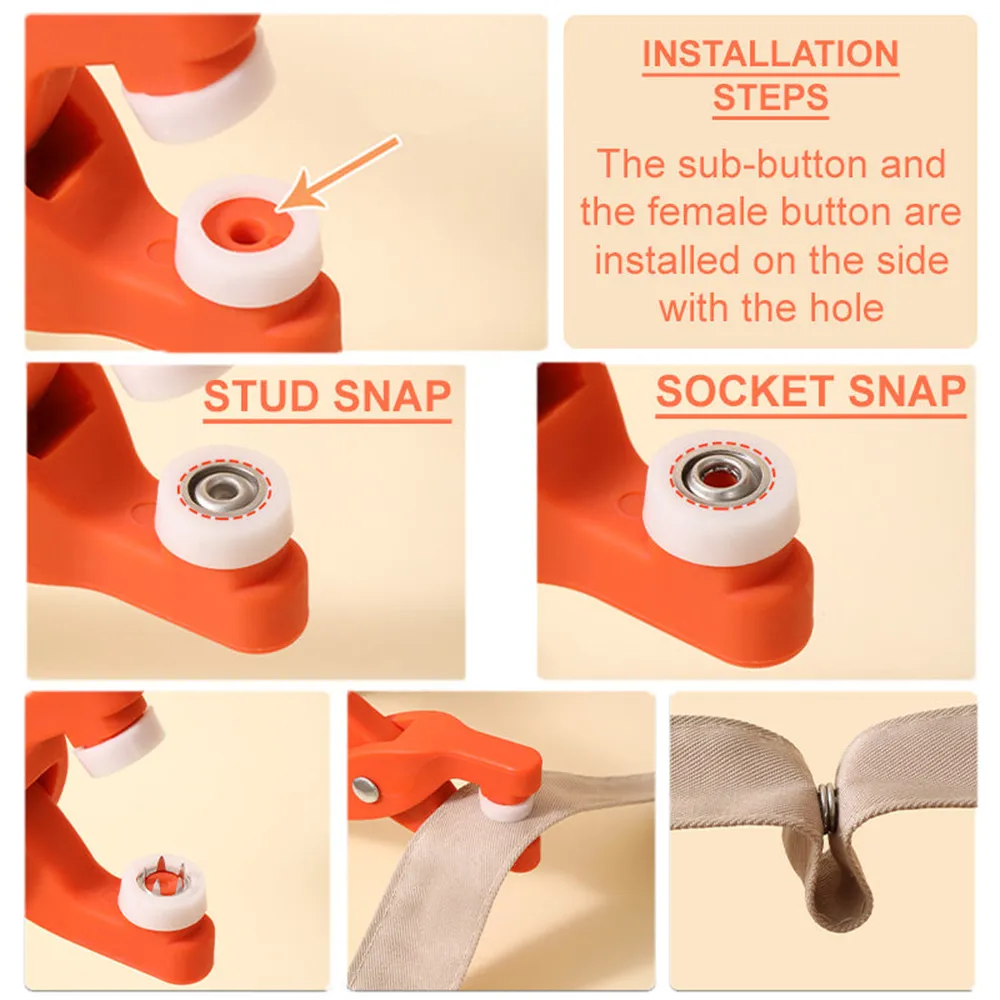 INSTALLATION STEPS

The sub-button and the female button are installed on the side with the hole

STUD SNAP

SOCKET SNAP