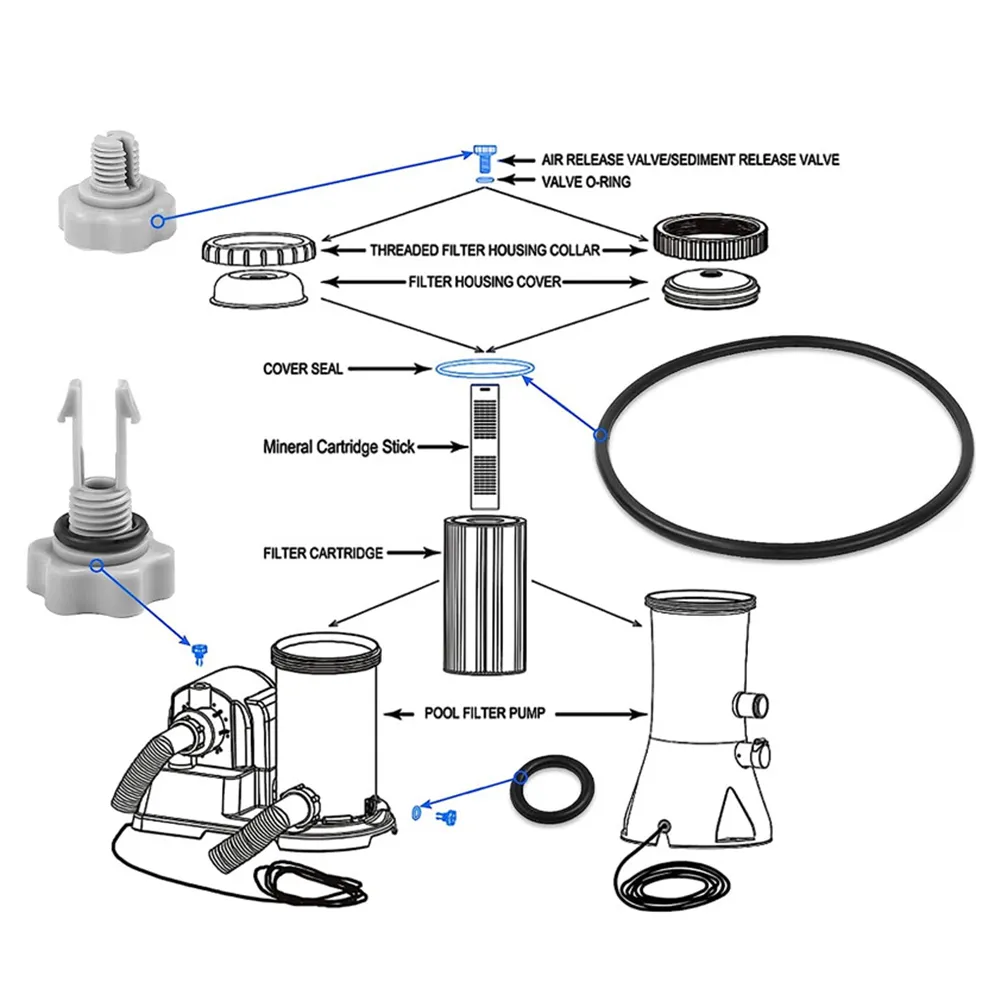 AIR RELEASE VALVE/SEDIMENT RELEASE VALVE
VALVE O-RING
THREADED FILTER HOUSING COLLAR
FILTER HOUSING COVER
COVER SEAL
Mineral Cartridge Stick
FILTER CARTRIDGE
POOL FILTER PUMP