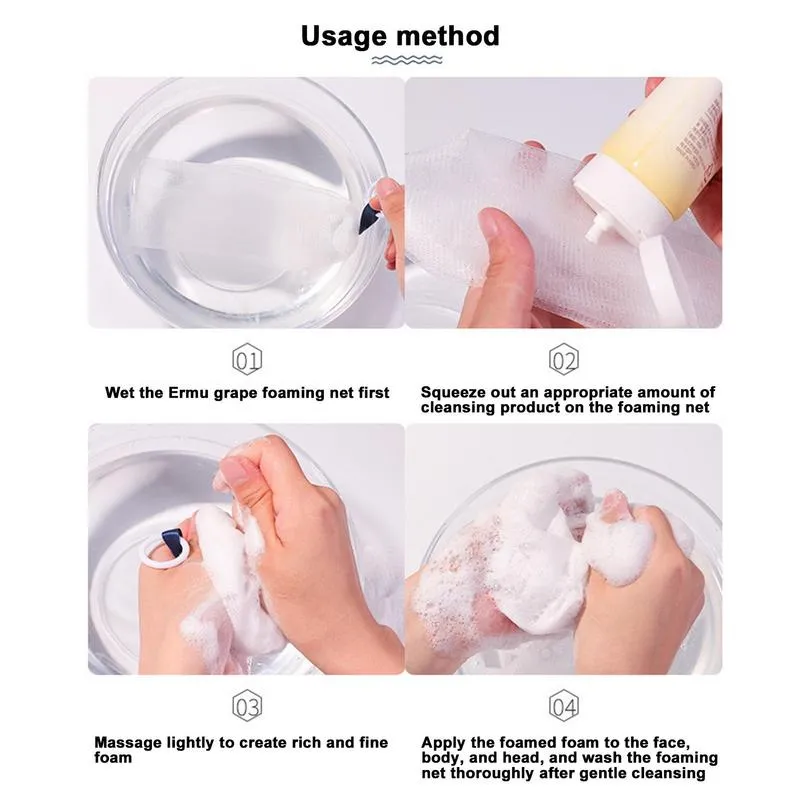 Usage method

01

Wet the Ermu grape foaming net first

02

Squeeze out an appropriate amount of cleansing product on the foaming net

03

Massage lightly to create rich and fine foam

04

Apply the foamed foam to the face, body, and head, and wash the foaming net thoroughly after gentle cleansing