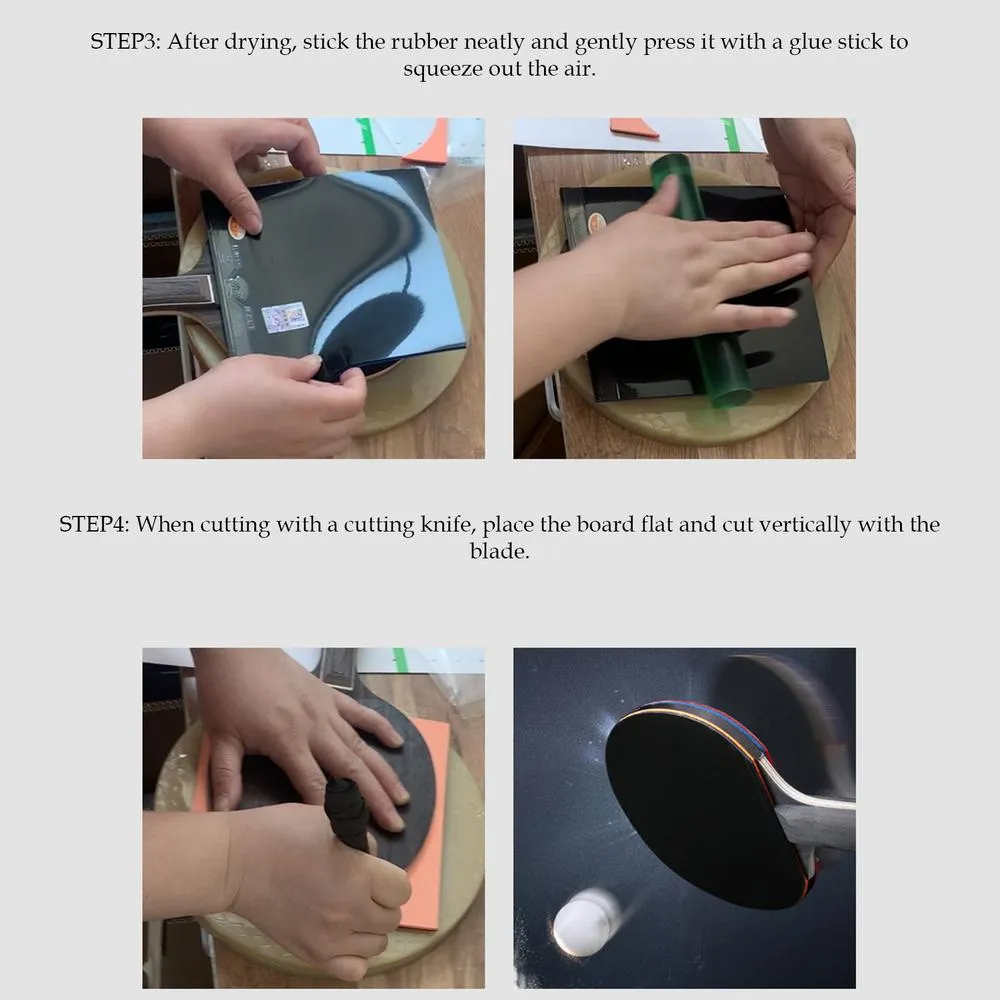 STEP3: After drying, stick the rubber neatly and gently press it with a glue stick to squeeze out the air.

STEP4: When cutting with a cutting knife, place the board flat and cut vertically with the blade.