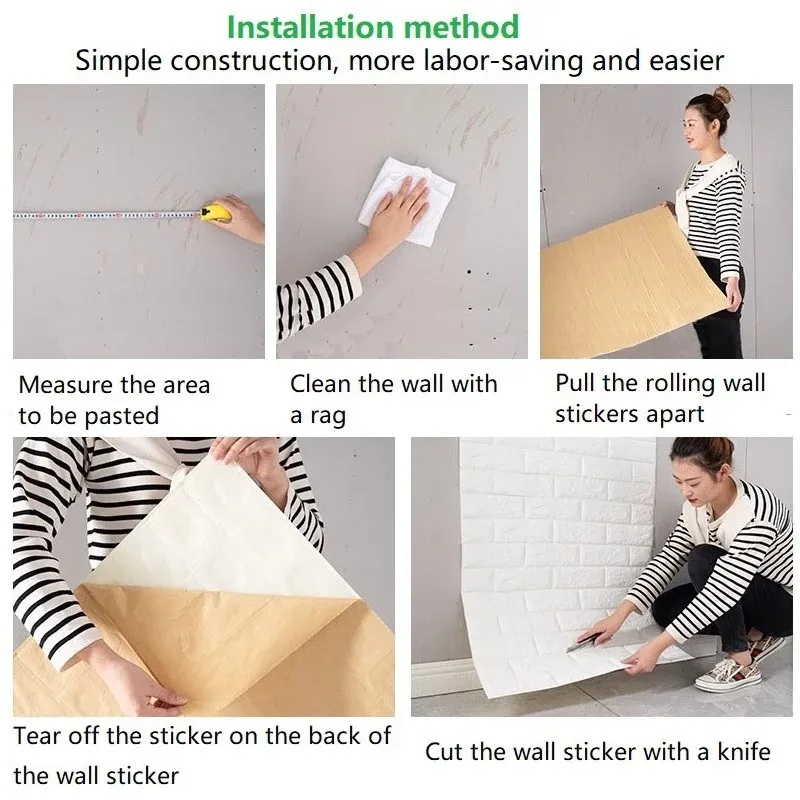 Installation method
Simple construction, more labor-saving and easier

Measure the area to be pasted

Clean the wall with a rag

Pull the rolling wall stickers apart

Tear off the sticker on the back of the wall sticker

Cut the wall sticker with a knife