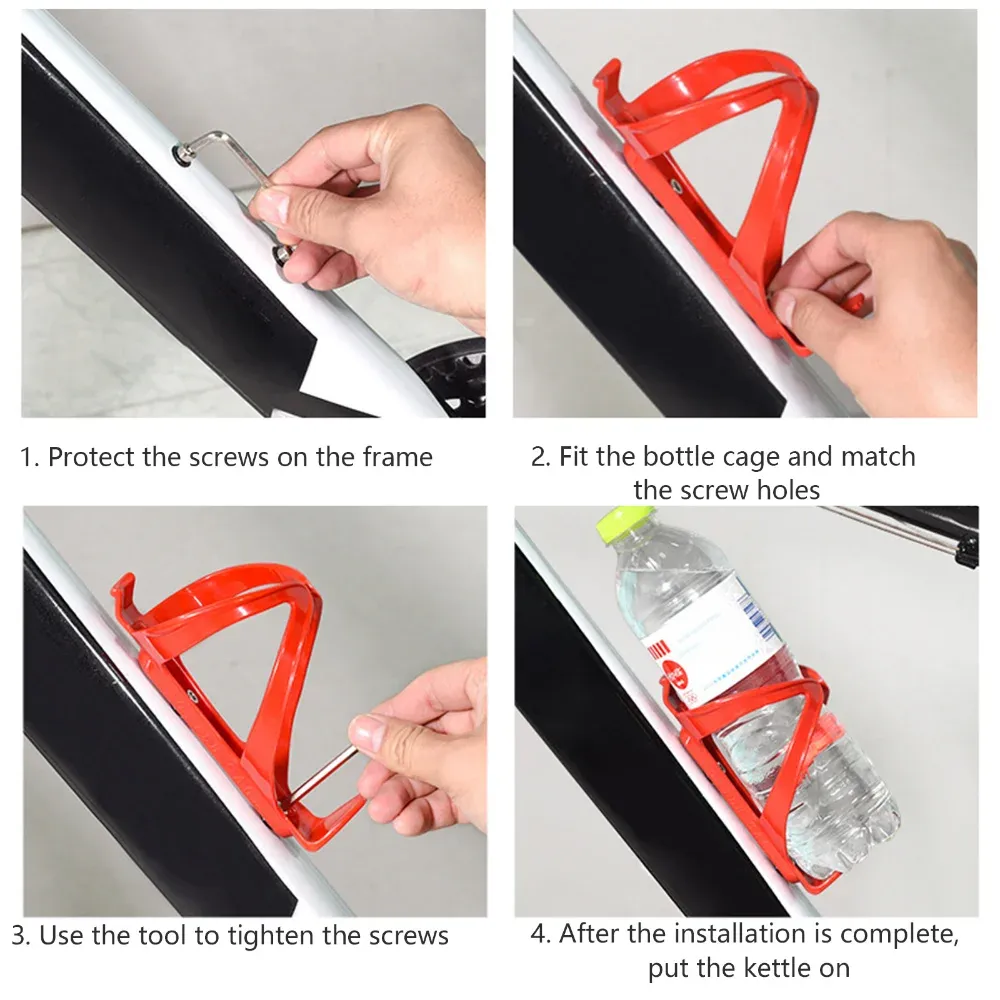 1. Protect the screws on the frame

2. Fit the bottle cage and match the screw holes

3. Use the tool to tighten the screws

4. After the installation is complete, put the kettle on